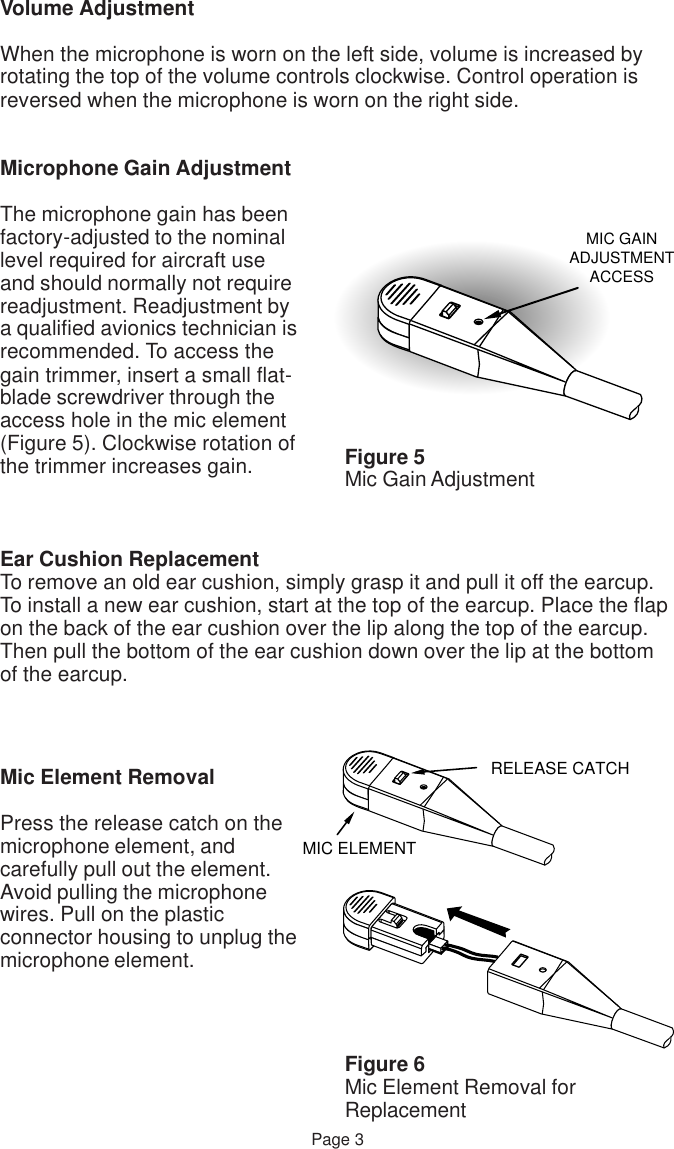 Volume Adjustment

When the microphone is worn on the left side, volume is increased by rotating the top of the volume controls clockwise. Control operation is reversed when the microphone is worn on the right side.

Microphone Gain Adjustment

The microphone gain has been factory-adjusted to the nominal level required for aircraft use and should normally not require readjustment. Readjustment by a qualified avionics technician is recommended. To access the gain trimmer, insert a small flat-blade screwdriver through the access hole in the mic element (Figure 5). Clockwise rotation of the trimmer increases gain.

MIC GAIN ADJUSTMENT ACCESS

Figure 5
Mic Gain Adjustment

Ear Cushion Replacement
To remove an old ear cushion, simply grasp it and pull it off the earcup. To install a new ear cushion, start at the top of the earcup. Place the flap on the back of the ear cushion over the lip along the top of the earcup. Then pull the bottom of the ear cushion down over the lip at the bottom of the earcup.

Mic Element Removal

Press the release catch on the microphone element, and carefully pull out the element. Avoid pulling the microphone wires. Pull on the plastic connector housing to unplug the microphone element.

RELEASE CATCH

MIC ELEMENT

Figure 6
Mic Element Removal for Replacement

Page 3