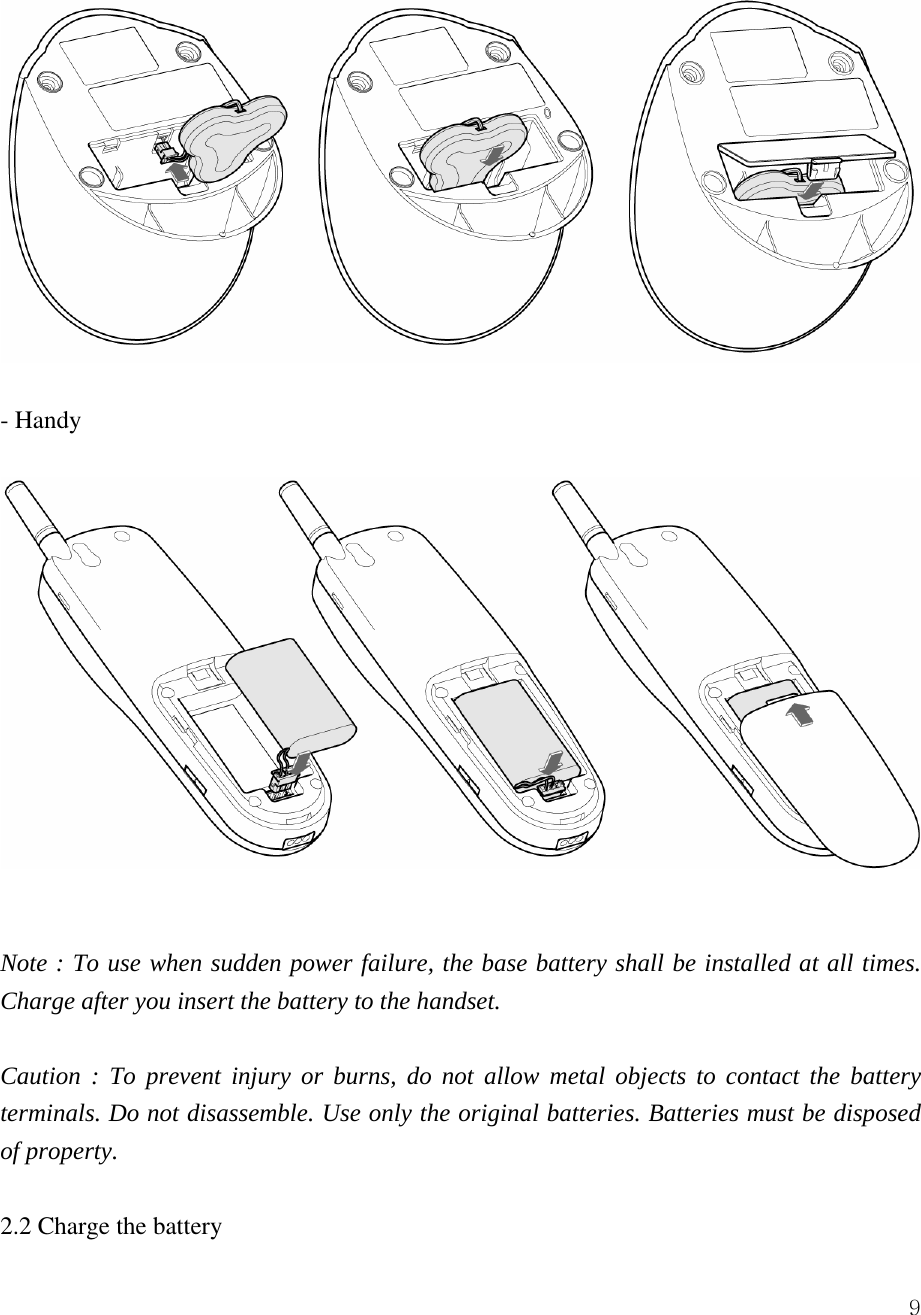 - Handy

Note : To use when sudden power failure, the base battery shall be installed at all times. Charge after you insert the battery to the handset.

Caution : To prevent injury or burns, do not allow metal objects to contact the battery terminals. Do not disassemble. Use only the original batteries. Batteries must be disposed of property.

2.2 Charge the battery

9