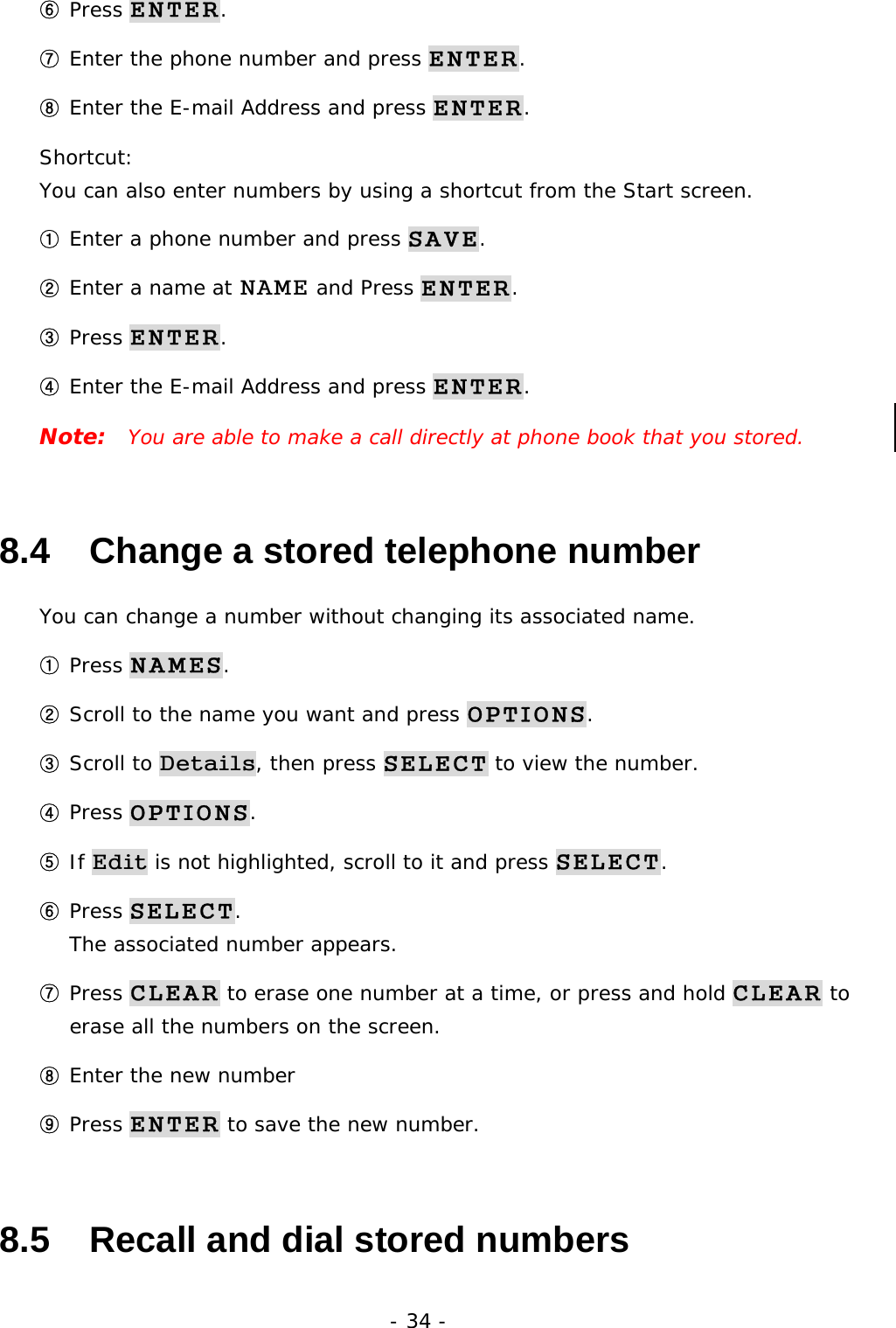 ⑥ Press ENTER.

⑦ Enter the phone number and press ENTER.

⑧ Enter the E-mail Address and press ENTER.

Shortcut:
You can also enter numbers by using a shortcut from the Start screen.

① Enter a phone number and press SAVE.

② Enter a name at NAME and Press ENTER.

③ Press ENTER.

④ Enter the E-mail Address and press ENTER.

Note: You are able to make a call directly at phone book that you stored.

8.4 Change a stored telephone number

You can change a number without changing its associated name.

① Press NAMES.

② Scroll to the name you want and press OPTIONS.

③ Scroll to Details, then press SELECT to view the number.

④ Press OPTIONS.

⑤ If Edit is not highlighted, scroll to it and press SELECT.

⑥ Press SELECT.
The associated number appears.

⑦ Press CLEAR to erase one number at a time, or press and hold CLEAR to erase all the numbers on the screen.

⑧ Enter the new number

⑨ Press ENTER to save the new number.

8.5 Recall and dial stored numbers

- 34 -