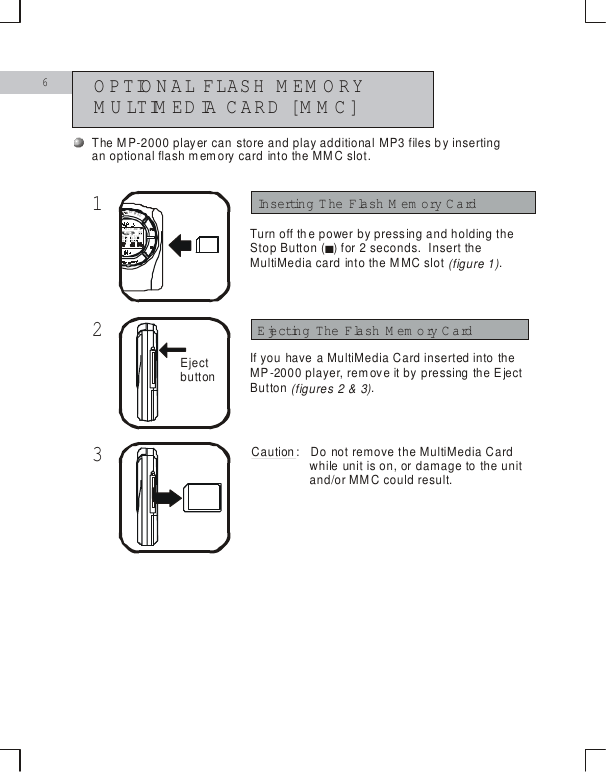 6

OPTIONAL FLASH MEMORY MULTIMEDIA CARD [MMC]

The MP-2000 player can store and play additional MP3 files by inserting an optional flash memory card into the MMC slot.

1

Inserting The Flash Memory Card

Turn off the power by pressing and holding the Stop Button (■) for 2 seconds. Insert the MultiMedia card into the MMC slot (figure 1).

2

Eject button

Ejecting The Flash Memory Card

If you have a MultiMedia Card inserted into the MP-2000 player, remove it by pressing the Eject Button (figures 2 & 3).

3

Caution: Do not remove the MultiMedia Card while unit is on, or damage to the unit and/or MMC could result.