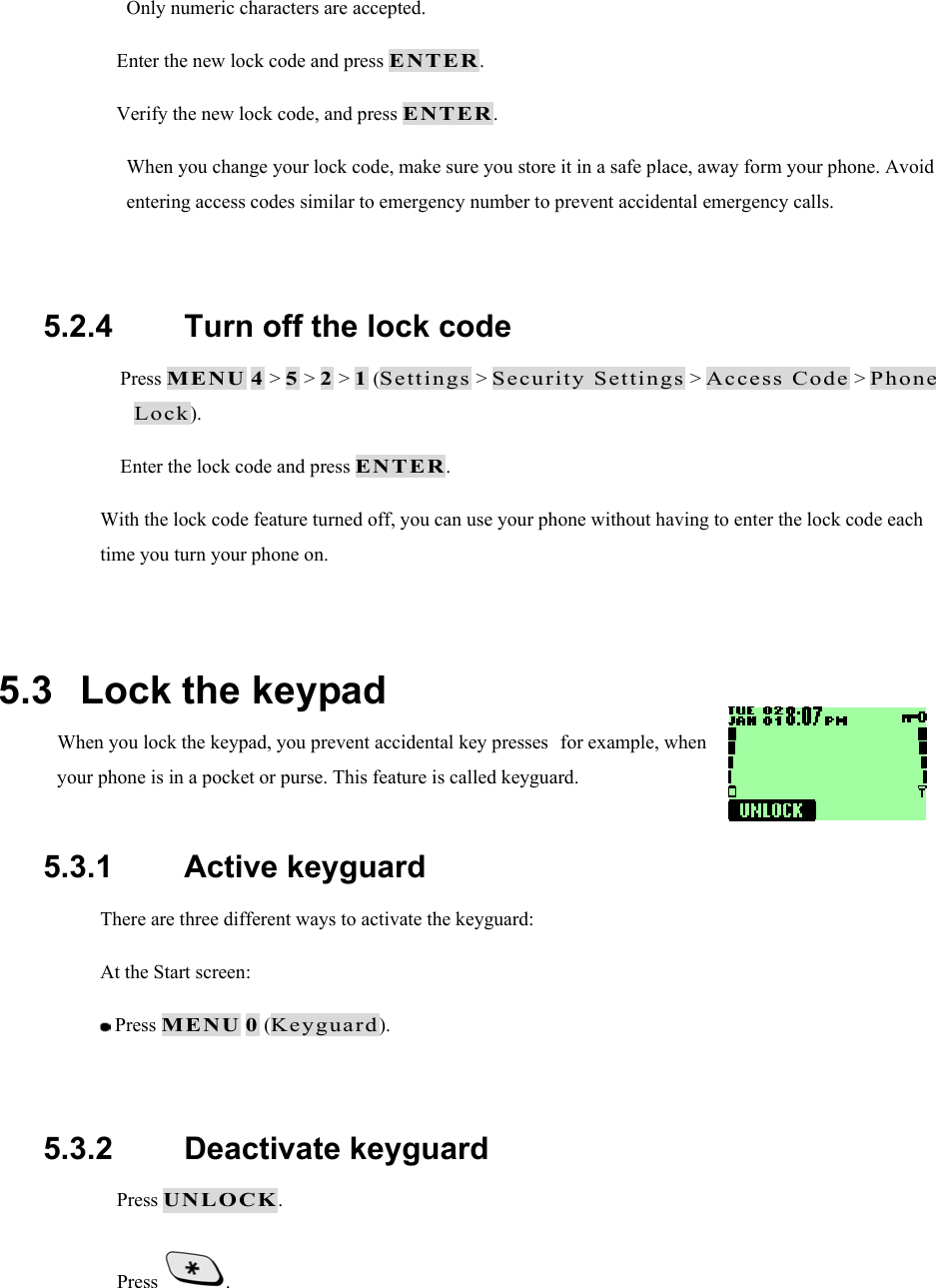 Only numeric characters are accepted.

Enter the new lock code and press ENTER.

Verify the new lock code, and press ENTER.

When you change your lock code, make sure you store it in a safe place, away form your phone. Avoid entering access codes similar to emergency number to prevent accidental emergency calls.

5.2.4 Turn off the lock code

Press MENU 4 > 5 > 2 > 1 (Settings > Security Settings > Access Code > Phone Lock).

Enter the lock code and press ENTER.

With the lock code feature turned off, you can use your phone without having to enter the lock code each time you turn your phone on.

5.3 Lock the keypad

When you lock the keypad, you prevent accidental key presses for example, when your phone is in a pocket or purse. This feature is called keyguard.

TUE 02 JAN 01 8:07 PM

UNLOCK

5.3.1 Active keyguard

There are three different ways to activate the keyguard:

At the Start screen:

Press MENU 0 (Keyguard).

5.3.2 Deactivate keyguard

Press UNLOCK.

Press *.