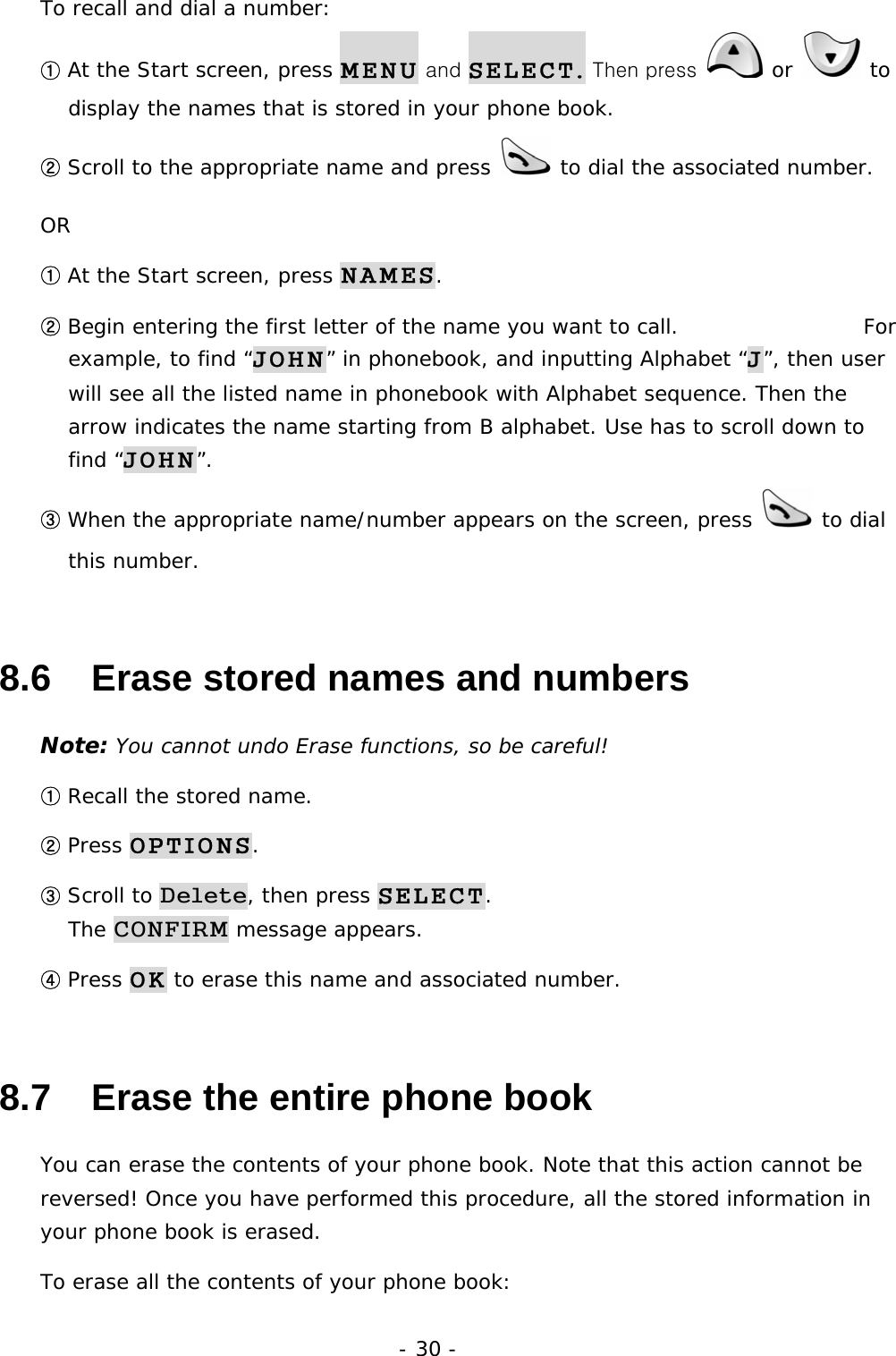 To recall and dial a number:

① At the Start screen, press MENU and SELECT. Then press or to display the names that is stored in your phone book.

② Scroll to the appropriate name and press to dial the associated number.

OR

① At the Start screen, press NAMES.

② Begin entering the first letter of the name you want to call. For example, to find “JOHN” in phonebook, and inputting Alphabet “J”, then user will see all the listed name in phonebook with Alphabet sequence. Then the arrow indicates the name starting from B alphabet. Use has to scroll down to find “JOHN”.

③ When the appropriate name/number appears on the screen, press to dial this number.

8.6 Erase stored names and numbers

Note: You cannot undo Erase functions, so be careful!

① Recall the stored name.

② Press OPTIONS.

③ Scroll to Delete, then press SELECT.
The CONFIRM message appears.

④ Press OK to erase this name and associated number.

8.7 Erase the entire phone book

You can erase the contents of your phone book. Note that this action cannot be reversed! Once you have performed this procedure, all the stored information in your phone book is erased.

To erase all the contents of your phone book:

- 30 -