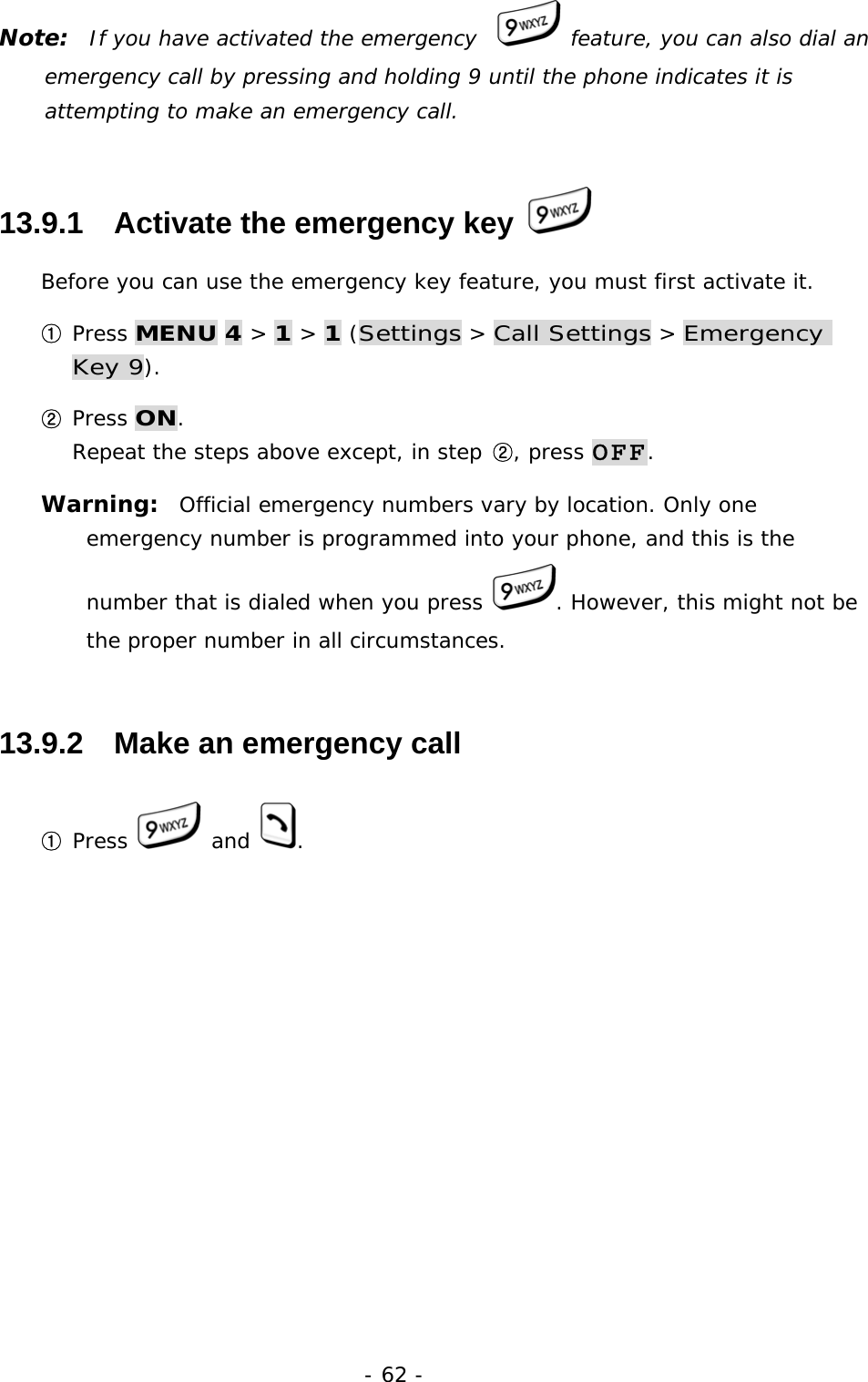 Note: If you have activated the emergency 9WXYZ feature, you can also dial an emergency call by pressing and holding 9 until the phone indicates it is attempting to make an emergency call.

13.9.1 Activate the emergency key 9WXYZ

Before you can use the emergency key feature, you must first activate it.

① Press MENU 4 > 1 > 1 (Settings > Call Settings > Emergency Key 9).

② Press ON.
Repeat the steps above except, in step ②, press OFF.

Warning: Official emergency numbers vary by location. Only one emergency number is programmed into your phone, and this is the number that is dialed when you press 9WXYZ. However, this might not be the proper number in all circumstances.

13.9.2 Make an emergency call

① Press 9WXYZ and .

- 62 -