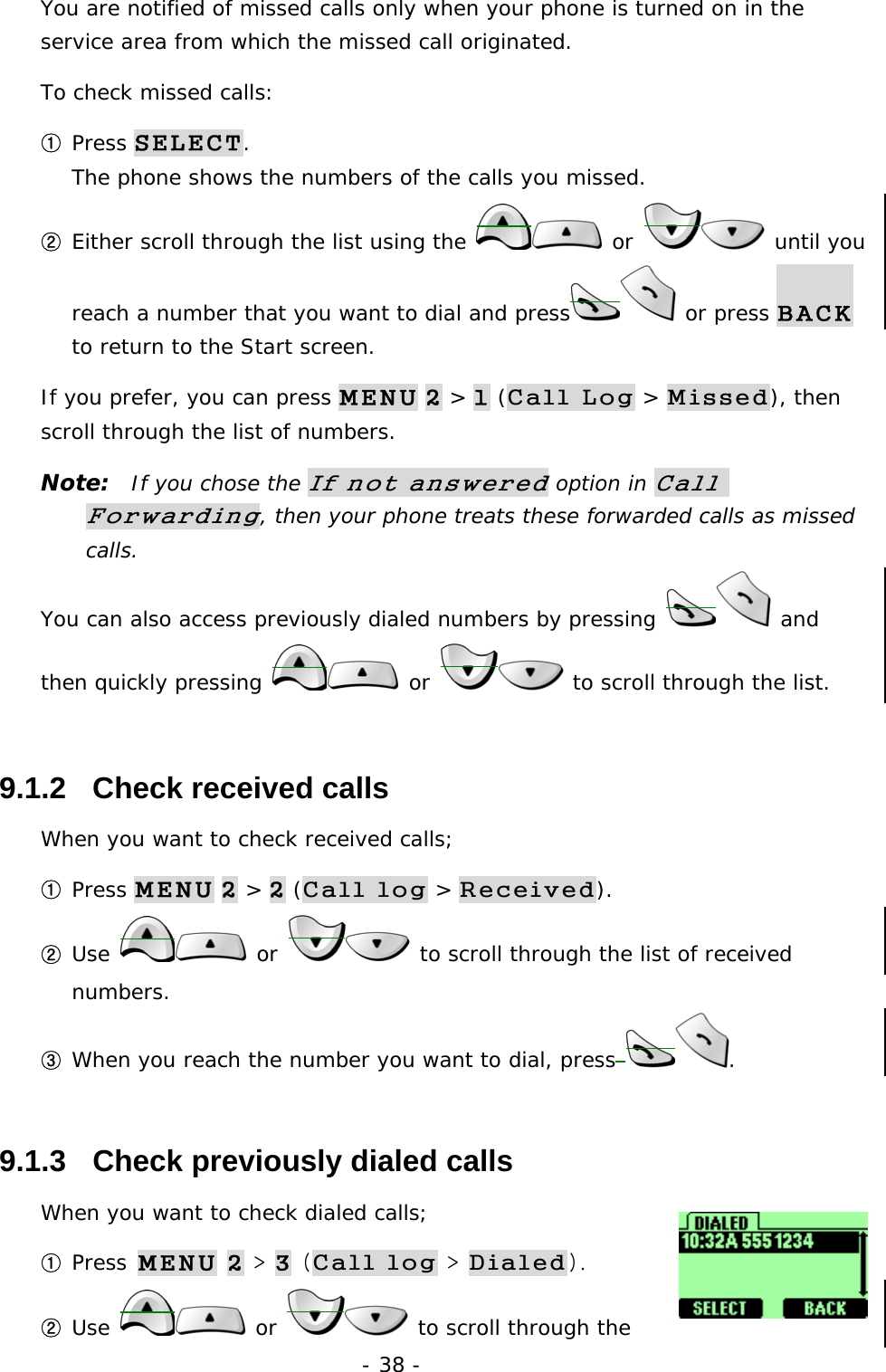 You are notified of missed calls only when your phone is turned on in the service area from which the missed call originated.

To check missed calls:

① Press SELECT.
The phone shows the numbers of the calls you missed.

② Either scroll through the list using the or until you reach a number that you want to dial and press or press BACK to return to the Start screen.

If you prefer, you can press MENU 2 > 1 (Call Log > Missed), then scroll through the list of numbers.

Note: If you chose the If not answered option in Call Forwarding, then your phone treats these forwarded calls as missed calls.

You can also access previously dialed numbers by pressing and then quickly pressing or to scroll through the list.

9.1.2 Check received calls

When you want to check received calls;

① Press MENU 2 > 2 (Call log > Received).

② Use or to scroll through the list of received numbers.

③ When you reach the number you want to dial, press .

9.1.3 Check previously dialed calls

When you want to check dialed calls;

① Press MENU 2 > 3 (Call log > Dialed).

② Use or to scroll through the

DIALED
10:32A 555 1234
SELECT BACK

- 38 -