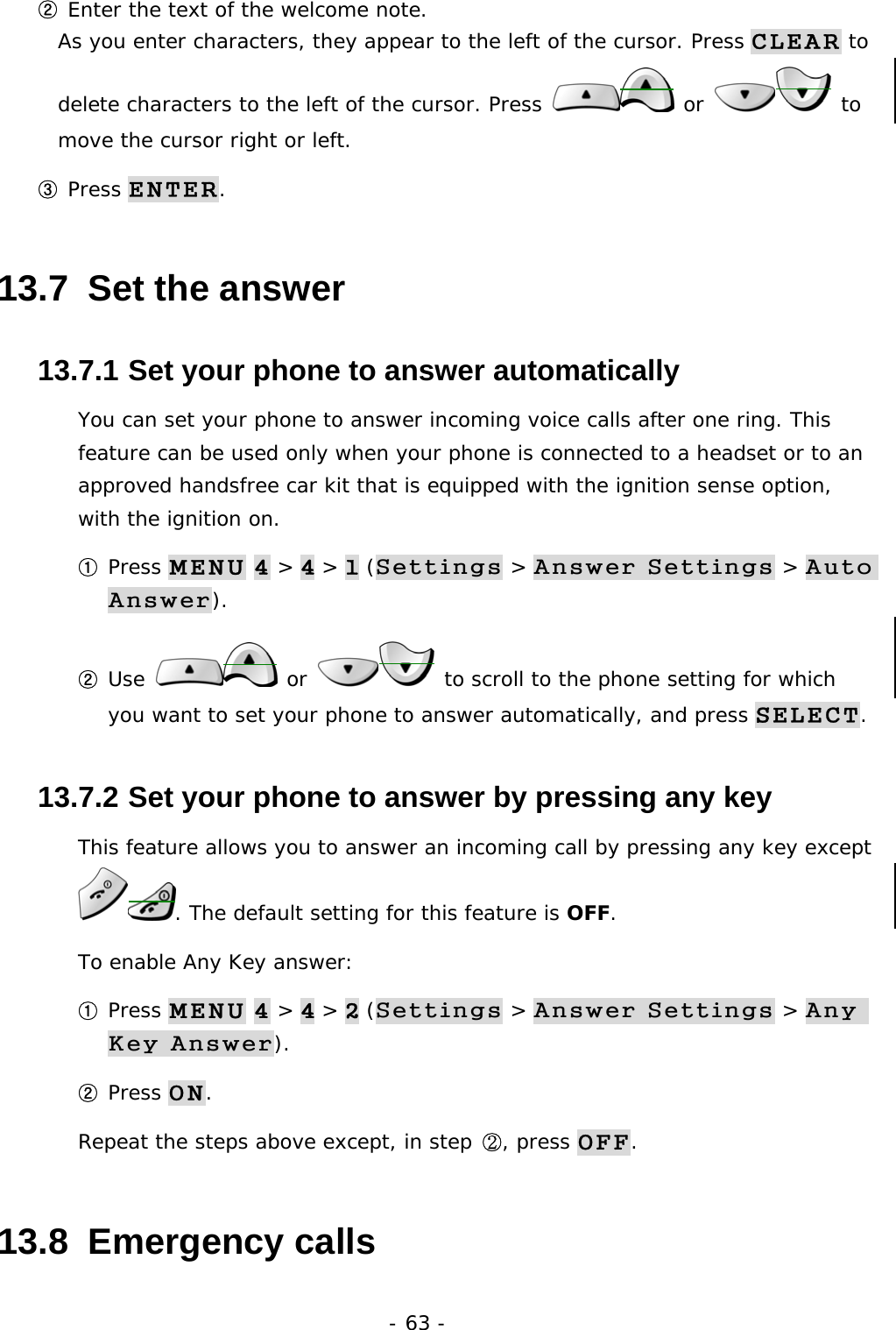 ② Enter the text of the welcome note.
As you enter characters, they appear to the left of the cursor. Press CLEAR to delete characters to the left of the cursor. Press  or  to move the cursor right or left.

③ Press ENTER.

13.7 Set the answer

13.7.1 Set your phone to answer automatically

You can set your phone to answer incoming voice calls after one ring. This feature can be used only when your phone is connected to a headset or to an approved handsfree car kit that is equipped with the ignition sense option, with the ignition on.

① Press MENU 4 > 4 > 1 (Settings > Answer Settings > Auto Answer).

② Use  or  to scroll to the phone setting for which you want to set your phone to answer automatically, and press SELECT.

13.7.2 Set your phone to answer by pressing any key

This feature allows you to answer an incoming call by pressing any key except . The default setting for this feature is OFF.

To enable Any Key answer:

① Press MENU 4 > 4 > 2 (Settings > Answer Settings > Any Key Answer).

② Press ON.

Repeat the steps above except, in step ②, press OFF.

13.8 Emergency calls

- 63 -