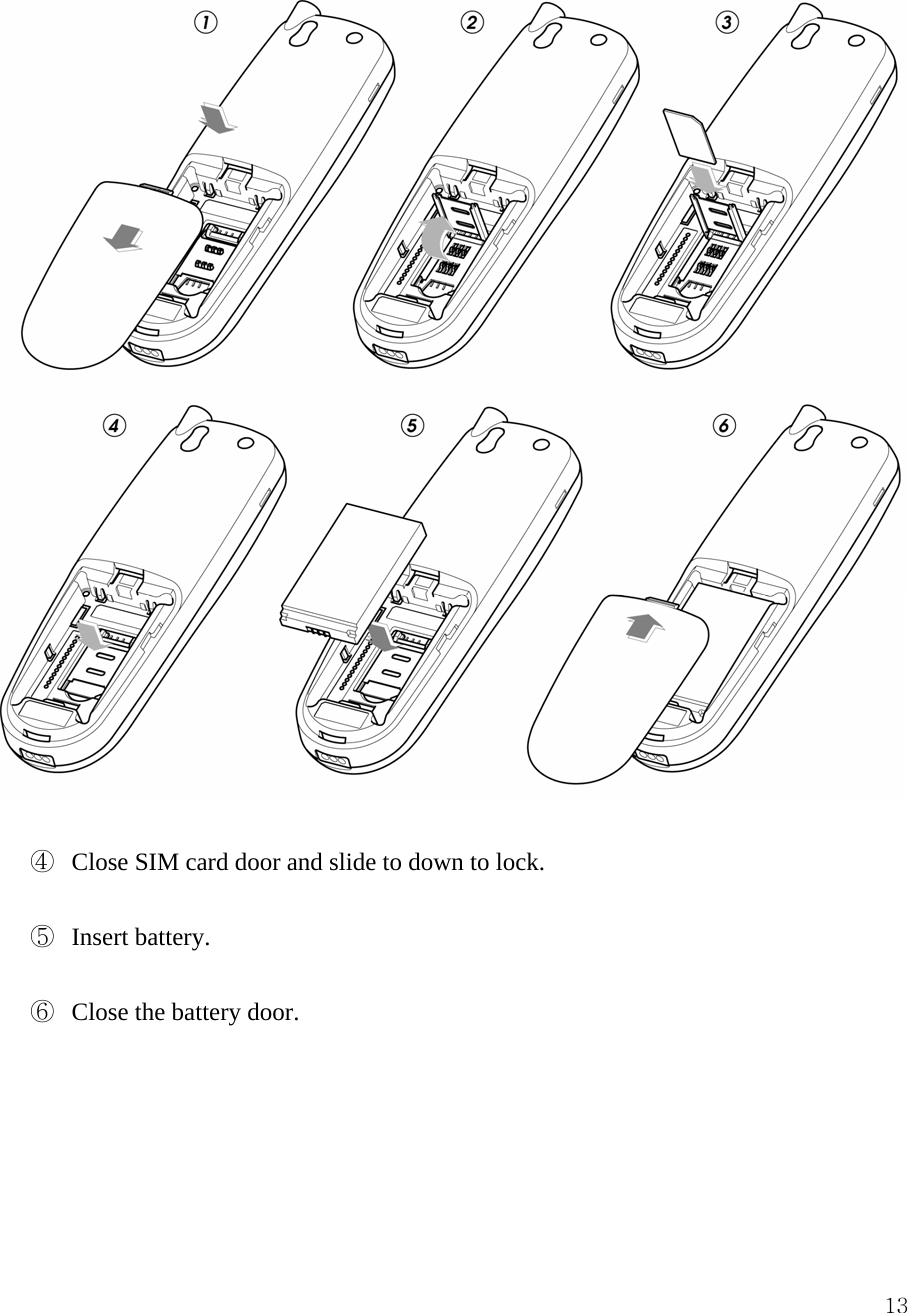 ①
②
③
④
⑤
⑥

④ Close SIM card door and slide to down to lock.

⑤ Insert battery.

⑥ Close the battery door.

13