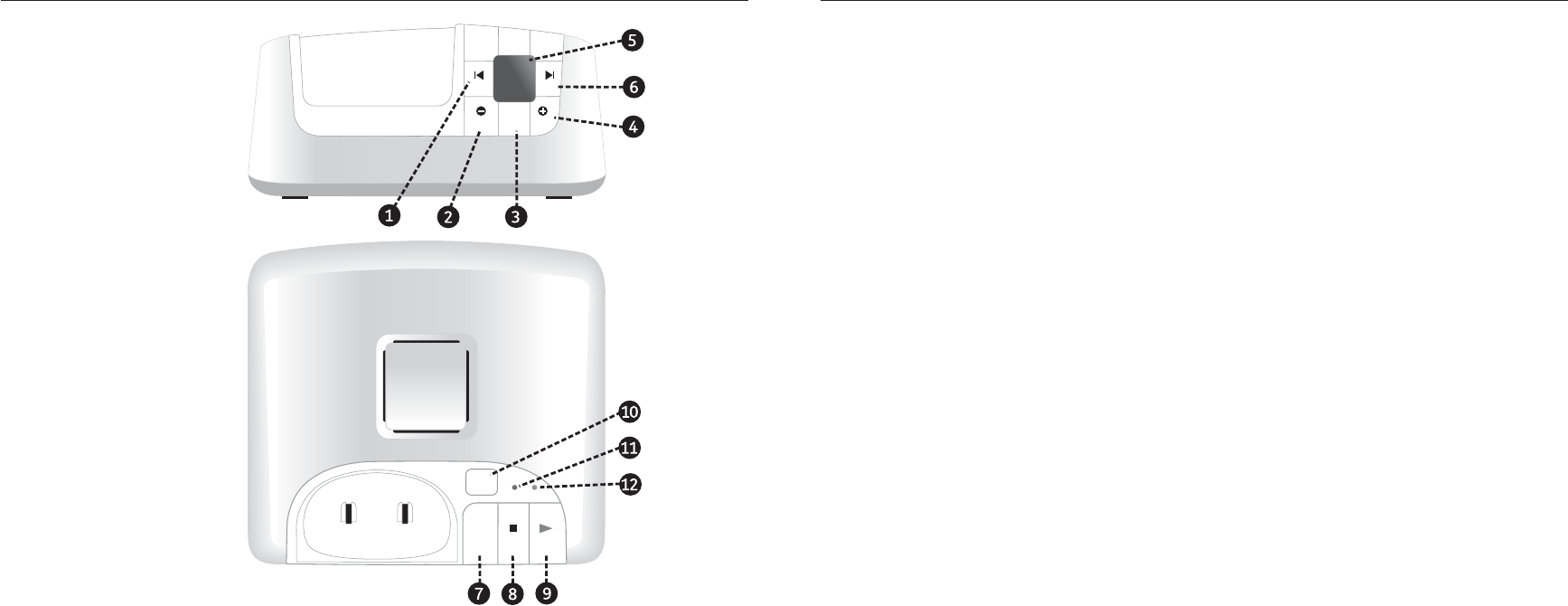 5
6
4
1 2 3
10
11
12
7 8 9