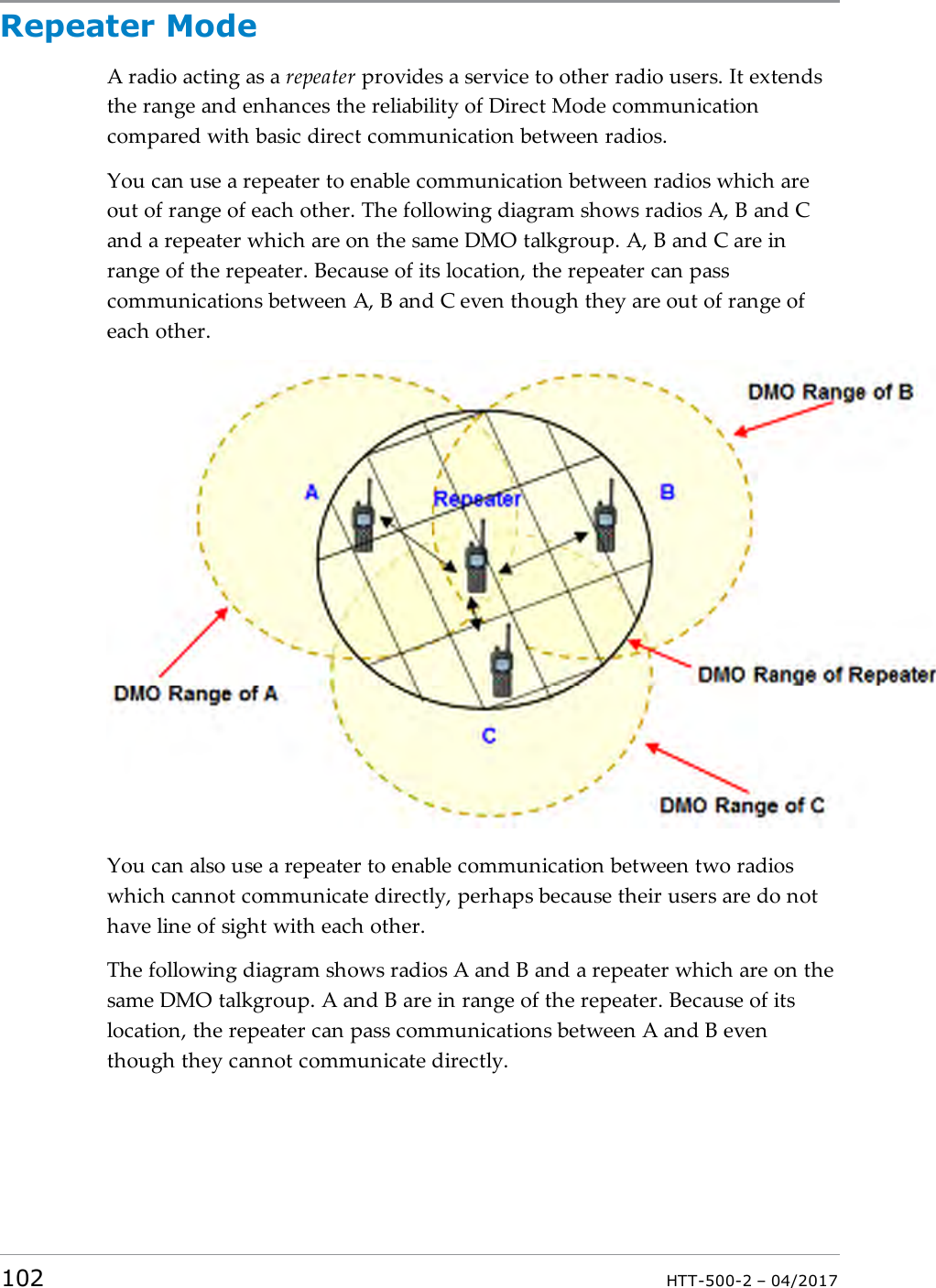 Repeater Mode

A radio acting as a repeater provides a service to other radio users. It extends the range and enhances the reliability of Direct Mode communication compared with basic direct communication between radios.

You can use a repeater to enable communication between radios which are out of range of each other. The following diagram shows radios A, B and C and a repeater which are on the same DMO talkgroup. A, B and C are in range of the repeater. Because of its location, the repeater can pass communications between A, B and C even though they are out of range of each other.

DMO Range of B

A

Repeater

B

DMO Range of A

DMO Range of Repeater

C

DMO Range of C

You can also use a repeater to enable communication between two radios which cannot communicate directly, perhaps because their users are do not have line of sight with each other.

The following diagram shows radios A and B and a repeater which are on the same DMO talkgroup. A and B are in range of the repeater. Because of its location, the repeater can pass communications between A and B even though they cannot communicate directly.

102

HTT-500-2 – 04/2017