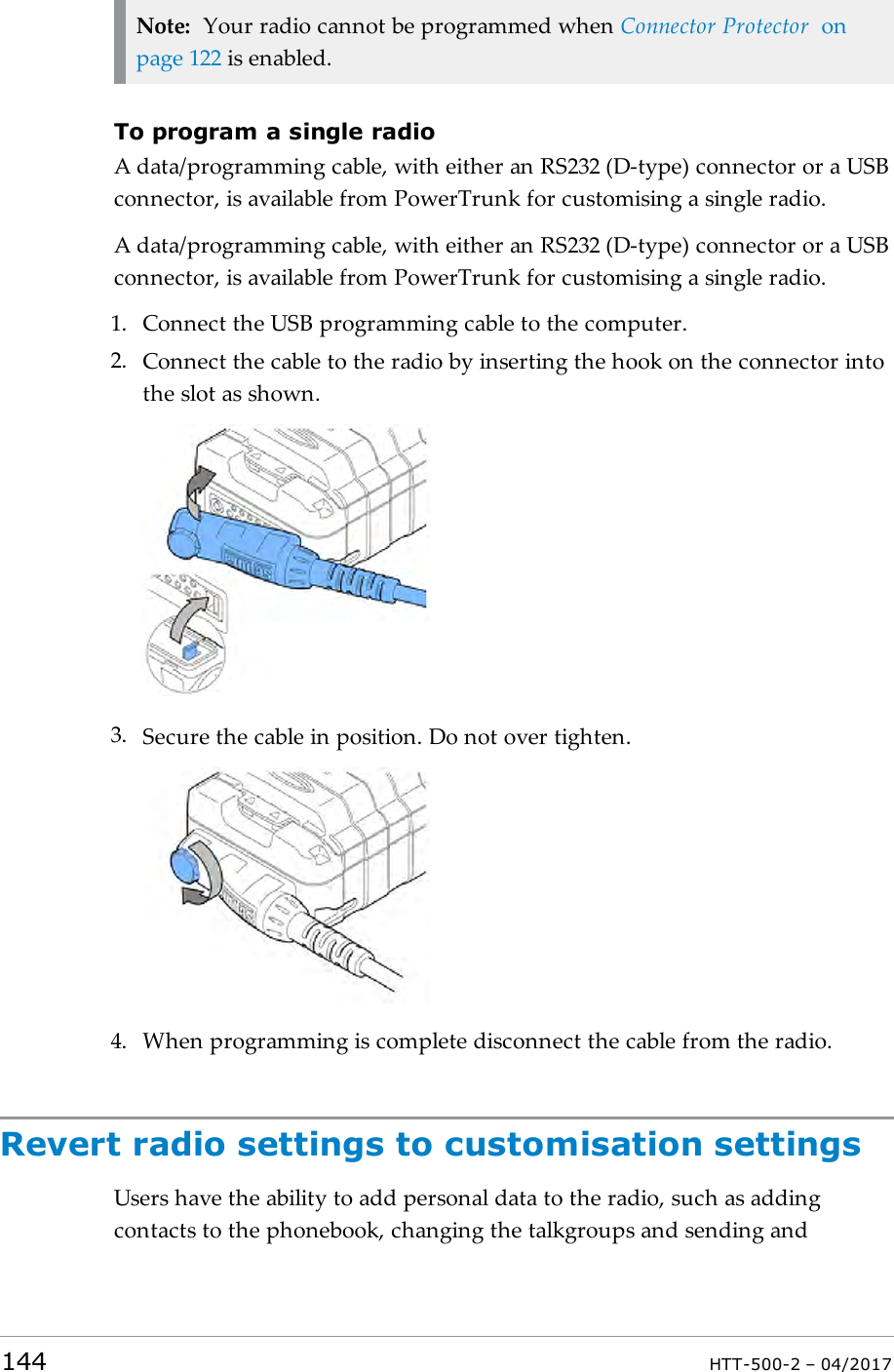 Note: Your radio cannot be programmed when Connector Protector on page 122 is enabled.

To program a single radio

A data/programming cable, with either an RS232 (D-type) connector or a USB connector, is available from PowerTrunk for customising a single radio.

A data/programming cable, with either an RS232 (D-type) connector or a USB connector, is available from PowerTrunk for customising a single radio.

1. Connect the USB programming cable to the computer.
2. Connect the cable to the radio by inserting the hook on the connector into the slot as shown.

3. Secure the cable in position. Do not over tighten.

4. When programming is complete disconnect the cable from the radio.

Revert radio settings to customisation settings

Users have the ability to add personal data to the radio, such as adding contacts to the phonebook, changing the talkgroups and sending and

144

HTT-500-2 – 04/2017