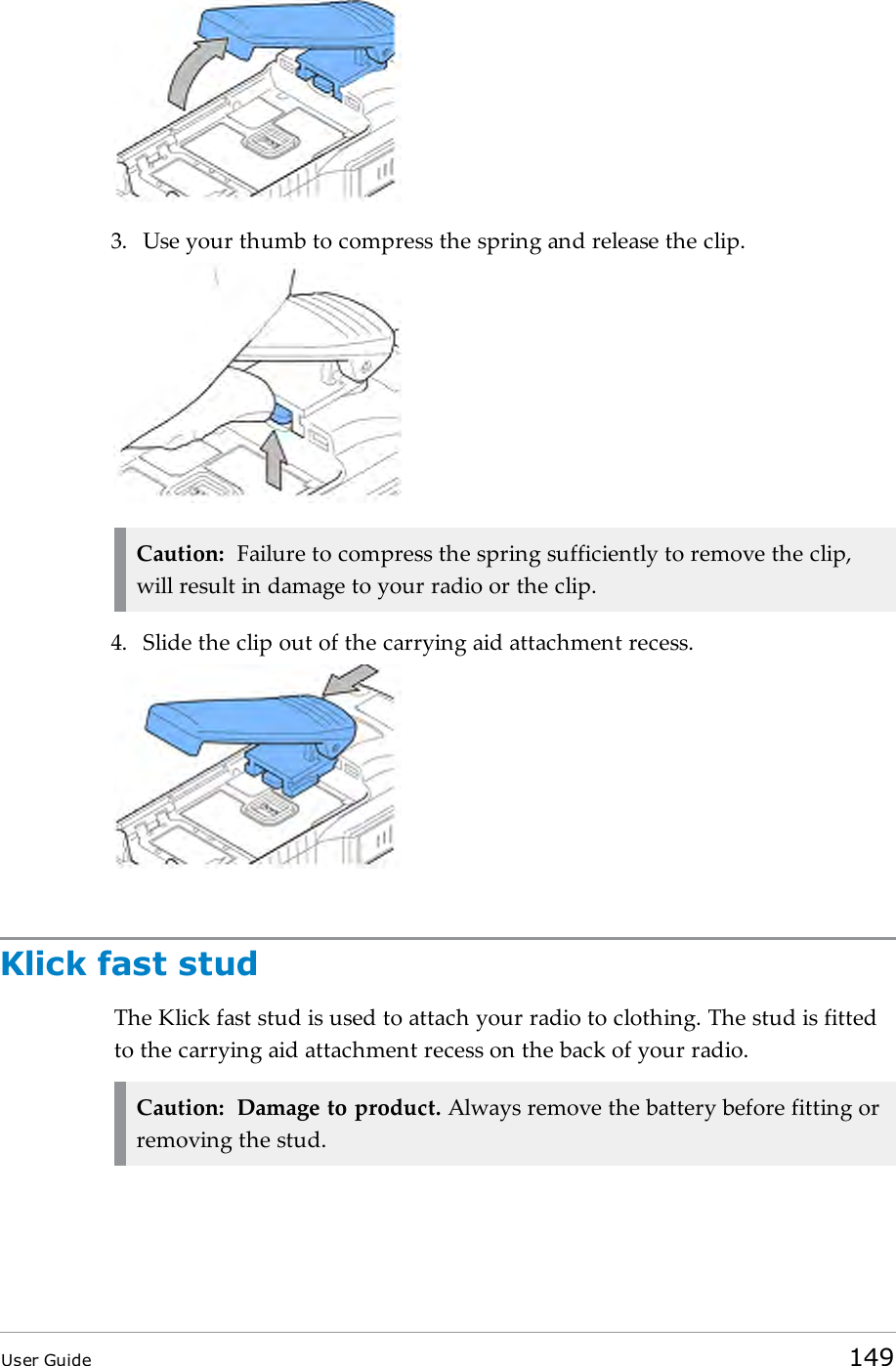 3. Use your thumb to compress the spring and release the clip.

Caution: Failure to compress the spring sufficiently to remove the clip, will result in damage to your radio or the clip.

4. Slide the clip out of the carrying aid attachment recess.

Klick fast stud

The Klick fast stud is used to attach your radio to clothing. The stud is fitted to the carrying aid attachment recess on the back of your radio.

Caution: Damage to product. Always remove the battery before fitting or removing the stud.

User Guide 149