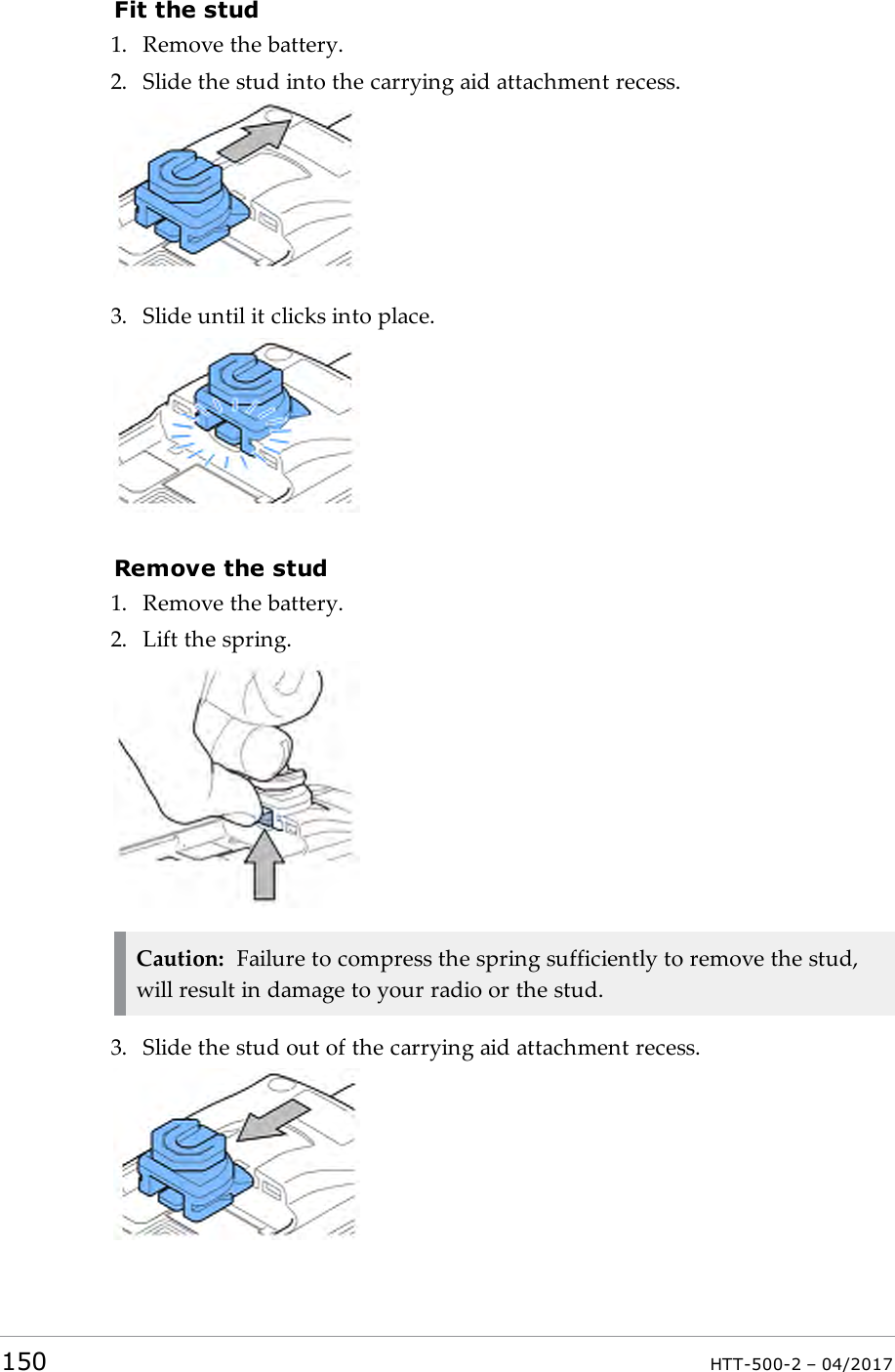 Fit the stud

1. Remove the battery.
2. Slide the stud into the carrying aid attachment recess.

3. Slide until it clicks into place.

Remove the stud

1. Remove the battery.
2. Lift the spring.

Caution: Failure to compress the spring sufficiently to remove the stud, will result in damage to your radio or the stud.

3. Slide the stud out of the carrying aid attachment recess.

150 HTT-500-2 – 04/2017