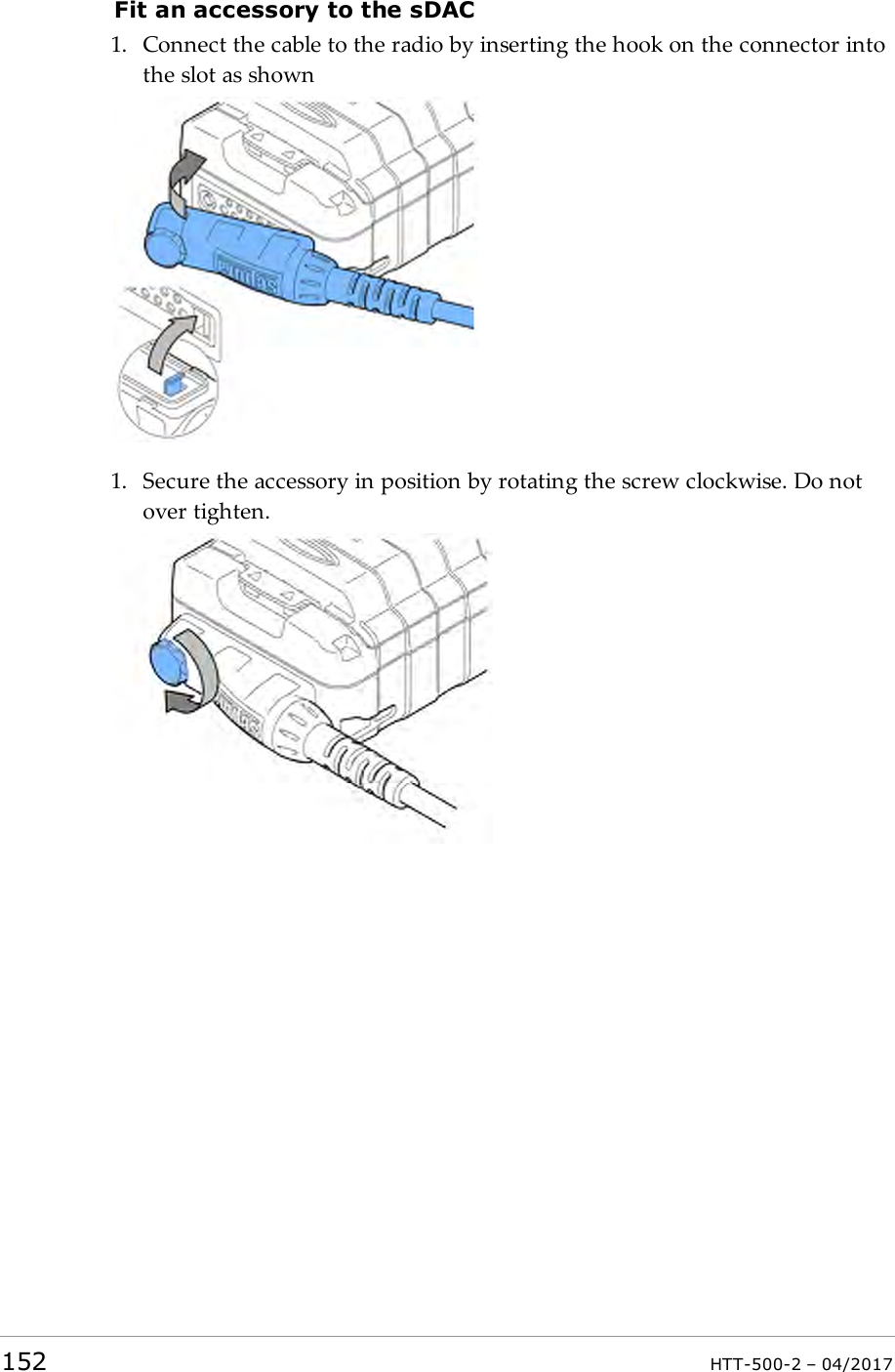 Fit an accessory to the sDAC

1. Connect the cable to the radio by inserting the hook on the connector into the slot as shown

1. Secure the accessory in position by rotating the screw clockwise. Do not over tighten.

152 HTT-500-2 – 04/2017