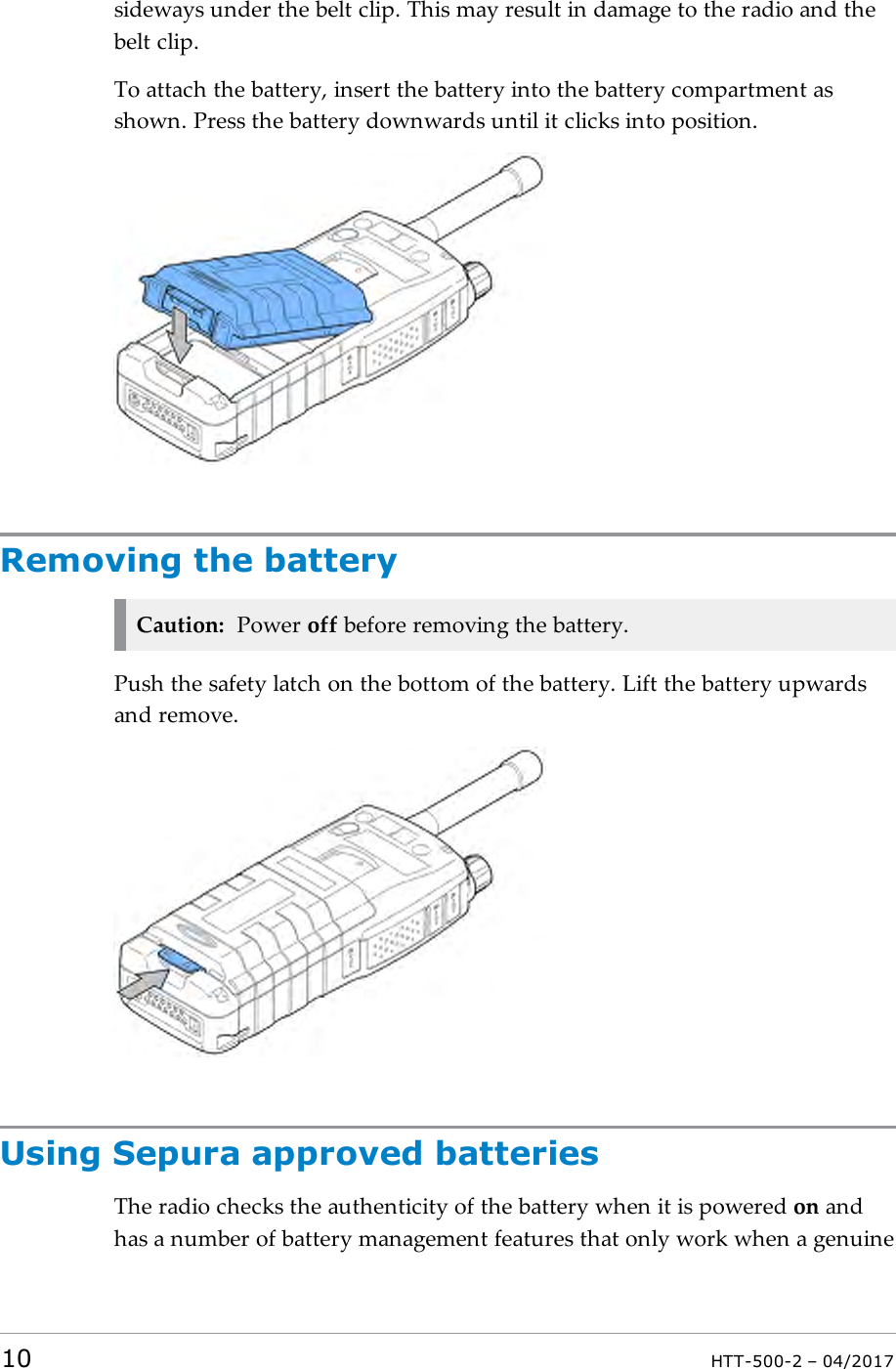 sideways under the belt clip. This may result in damage to the radio and the belt clip.

To attach the battery, insert the battery into the battery compartment as shown. Press the battery downwards until it clicks into position.

Removing the battery

Caution: Power off before removing the battery.

Push the safety latch on the bottom of the battery. Lift the battery upwards and remove.

Using Sepura approved batteries

The radio checks the authenticity of the battery when it is powered on and has a number of battery management features that only work when a genuine

10

HTT-500-2 – 04/2017