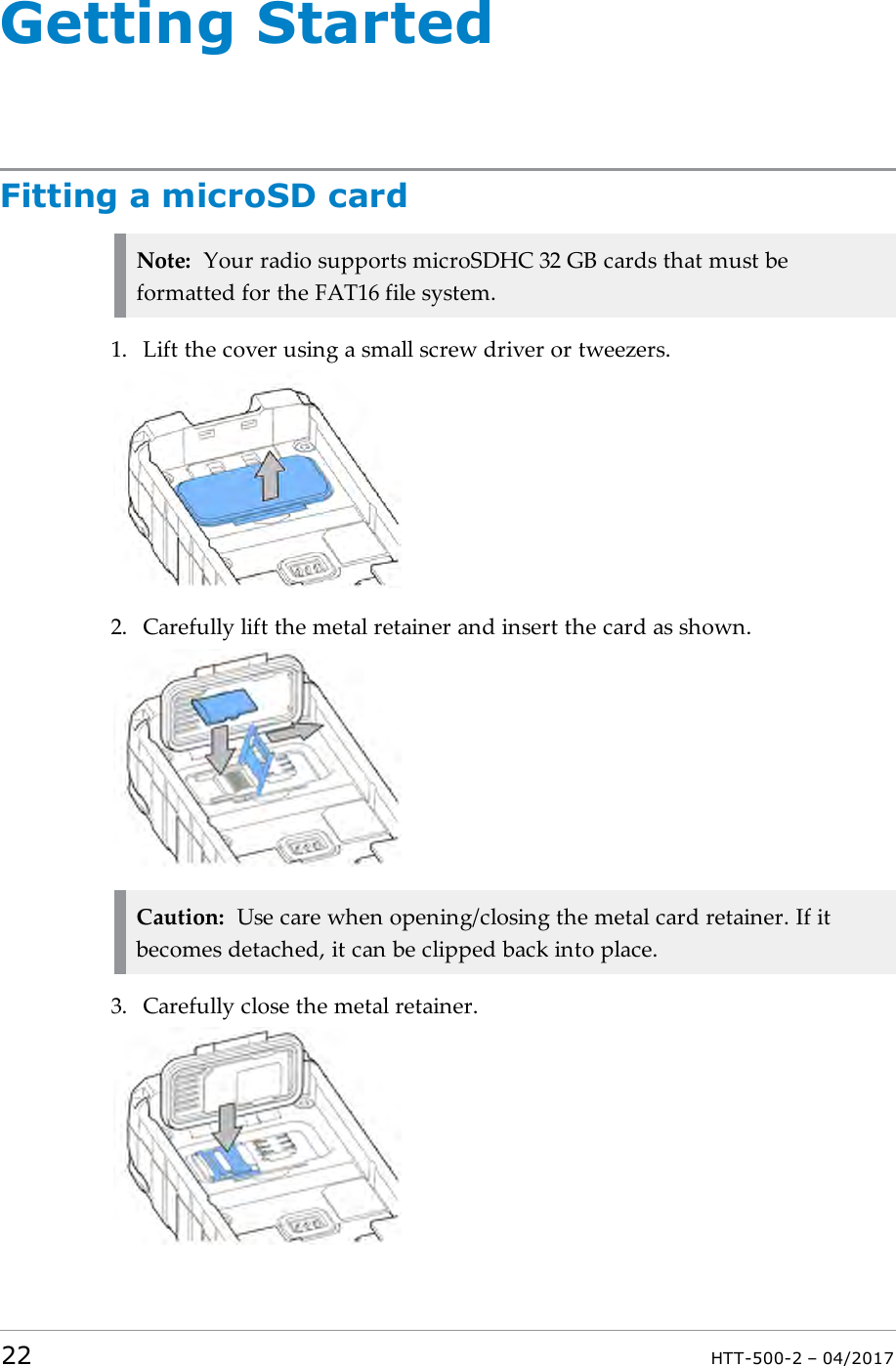 Getting Started

Fitting a microSD card

Note: Your radio supports microSDHC 32 GB cards that must be formatted for the FAT16 file system.

1. Lift the cover using a small screw driver or tweezers.

2. Carefully lift the metal retainer and insert the card as shown.

Caution: Use care when opening/closing the metal card retainer. If it becomes detached, it can be clipped back into place.

3. Carefully close the metal retainer.

22

HTT-500-2 – 04/2017