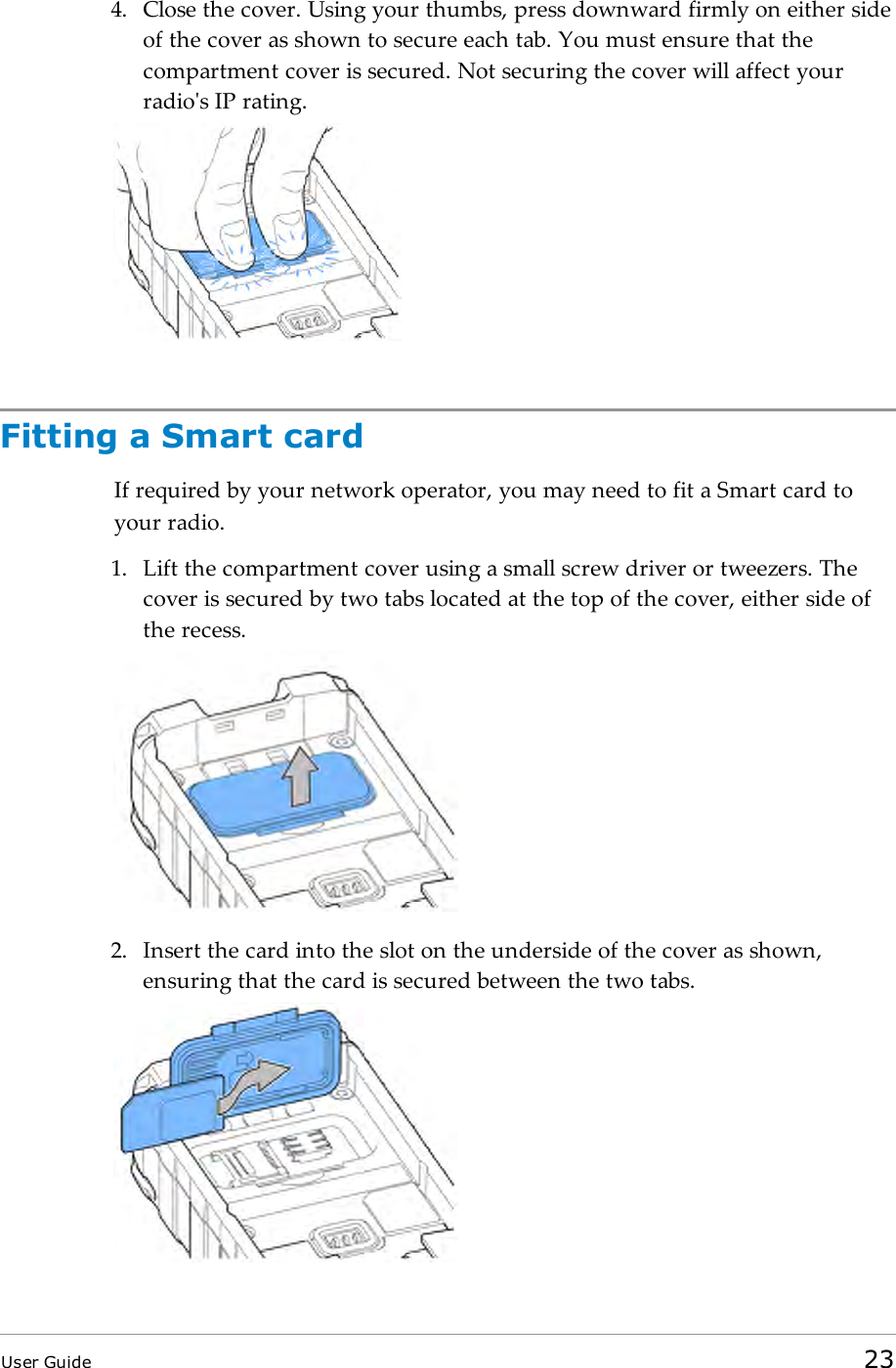 4. Close the cover. Using your thumbs, press downward firmly on either side of the cover as shown to secure each tab. You must ensure that the compartment cover is secured. Not securing the cover will affect your radio's IP rating.

Fitting a Smart card

If required by your network operator, you may need to fit a Smart card to your radio.

1. Lift the compartment cover using a small screw driver or tweezers. The cover is secured by two tabs located at the top of the cover, either side of the recess.

2. Insert the card into the slot on the underside of the cover as shown, ensuring that the card is secured between the two tabs.

User Guide 23