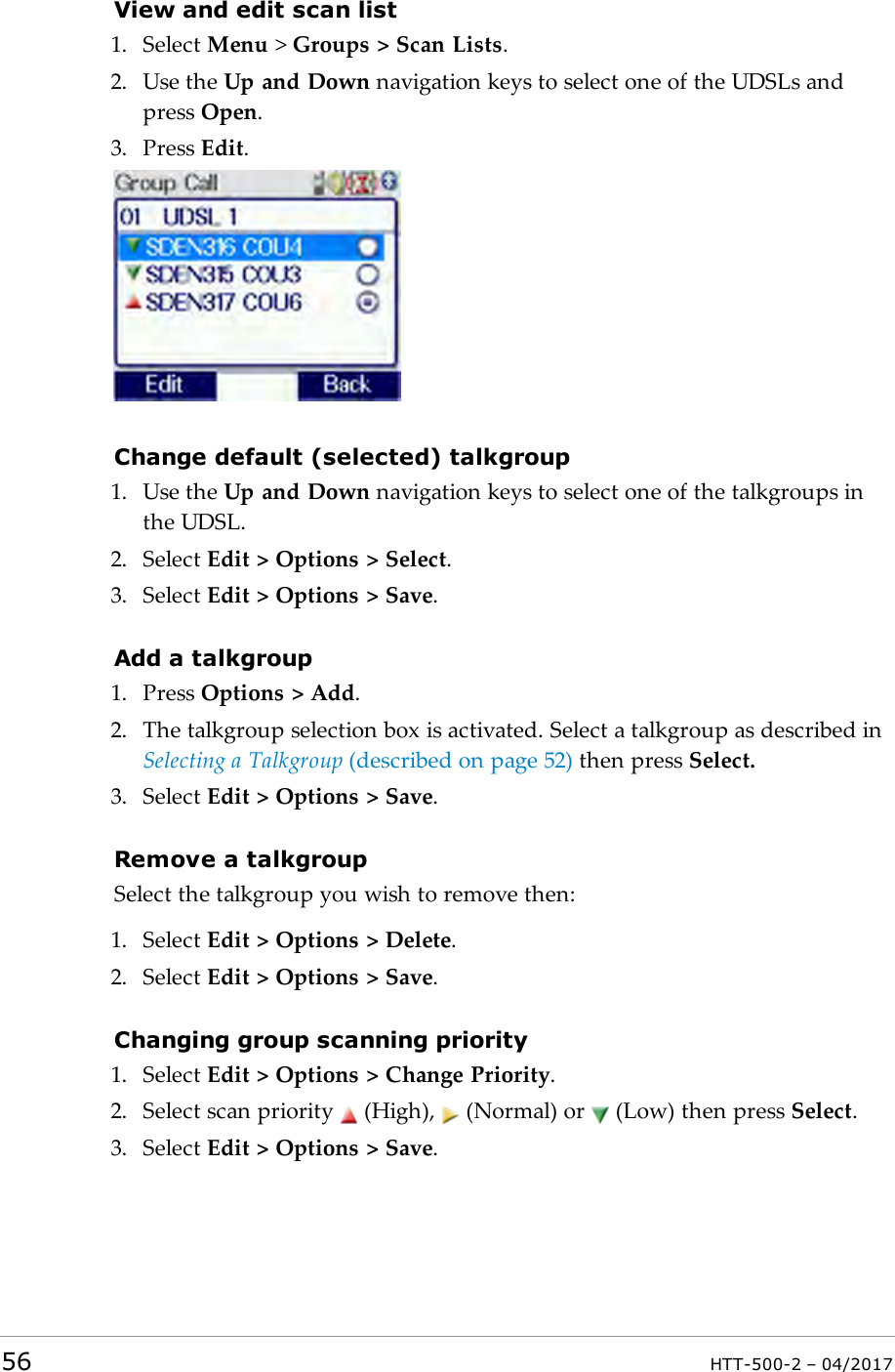 View and edit scan list

1. Select Menu > Groups > Scan Lists.

2. Use the Up and Down navigation keys to select one of the UDSLs and press Open.

3. Press Edit.

Group Call

01 UDSL 1

SDEN316 COU4

SDEN315 COU3

SDEN317 COU6

Edit

Back

Change default (selected) talkgroup

1. Use the Up and Down navigation keys to select one of the talkgroups in the UDSL.

2. Select Edit > Options > Select.

3. Select Edit > Options > Save.

Add a talkgroup

1. Press Options > Add.

2. The talkgroup selection box is activated. Select a talkgroup as described in Selecting a Talkgroup (described on page 52) then press Select.

3. Select Edit > Options > Save.

Remove a talkgroup

Select the talkgroup you wish to remove then:

1. Select Edit > Options > Delete.

2. Select Edit > Options > Save.

Changing group scanning priority

1. Select Edit > Options > Change Priority.

2. Select scan priority (High), (Normal) or (Low) then press Select.

3. Select Edit > Options > Save.

56

HTT-500-2 – 04/2017