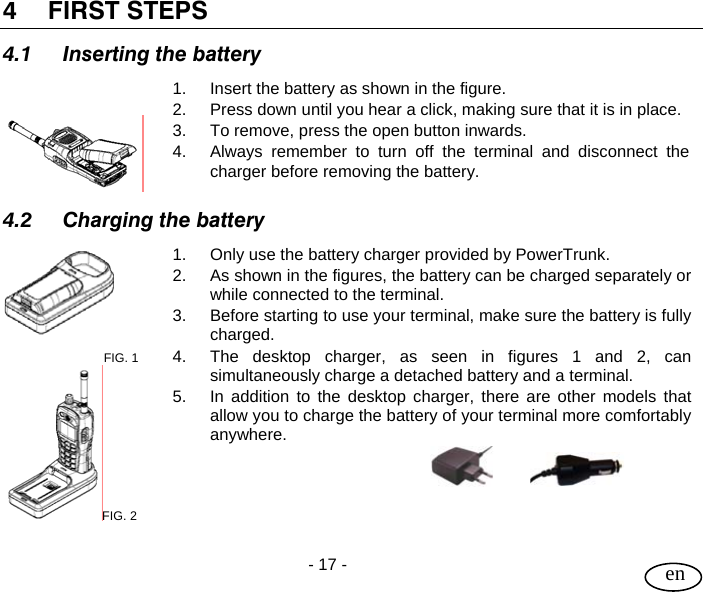 4 FIRST STEPS

4.1 Inserting the battery

1. Insert the battery as shown in the figure.
2. Press down until you hear a click, making sure that it is in place.
3. To remove, press the open button inwards.
4. Always remember to turn off the terminal and disconnect the charger before removing the battery.

4.2 Charging the battery

1. Only use the battery charger provided by PowerTrunk.
2. As shown in the figures, the battery can be charged separately or while connected to the terminal.
3. Before starting to use your terminal, make sure the battery is fully charged.
4. The desktop charger, as seen in figures 1 and 2, can simultaneously charge a detached battery and a terminal.
5. In addition to the desktop charger, there are other models that allow you to charge the battery of your terminal more comfortably anywhere.

FIG. 1

FIG. 2

- 17 -

en