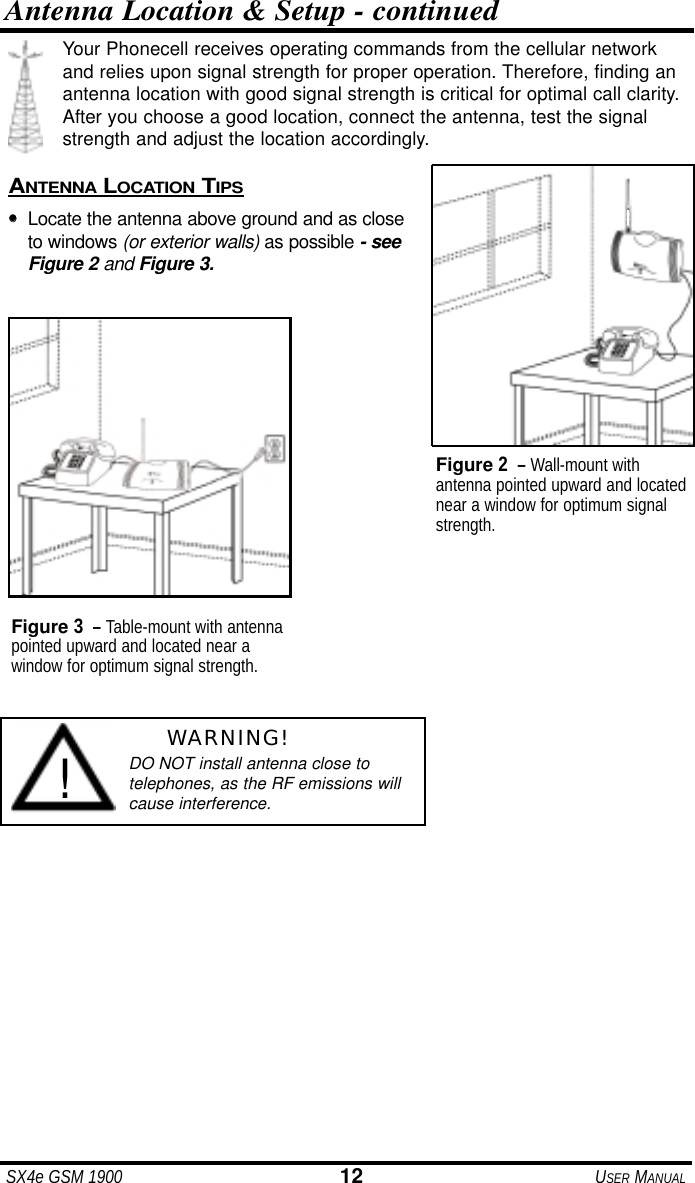 Antenna Location & Setup - continued

Your Phonecell receives operating commands from the cellular network and relies upon signal strength for proper operation. Therefore, finding an antenna location with good signal strength is critical for optimal call clarity. After you choose a good location, connect the antenna, test the signal strength and adjust the location accordingly.

ANTENNA LOCATION TIPS

• Locate the antenna above ground and as close to windows (or exterior walls) as possible - see Figure 2 and Figure 3.

Figure 2 – Wall-mount with antenna pointed upward and located near a window for optimum signal strength.

Figure 3 – Table-mount with antenna pointed upward and located near a window for optimum signal strength.

!

WARNING!

DO NOT install antenna close to telephones, as the RF emissions will cause interference.

SX4e GSM 1900 12 USER MANUAL