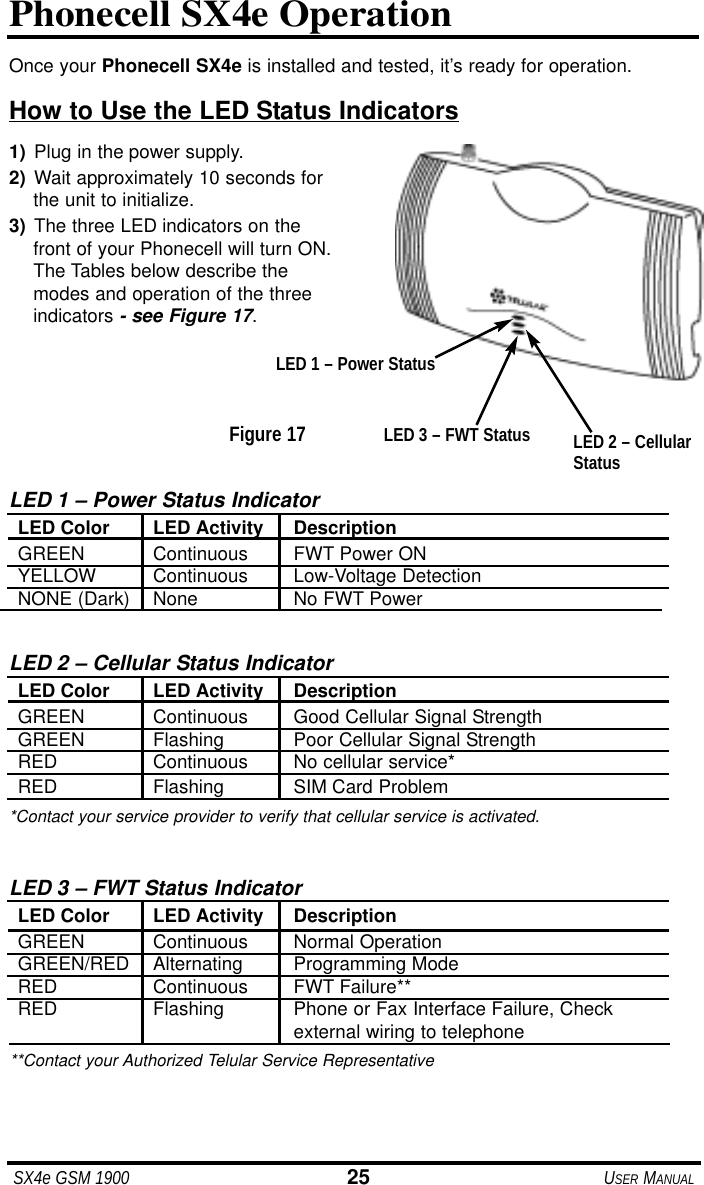 Phonecell SX4e Operation

Once your Phonecell SX4e is installed and tested, it's ready for operation.

How to Use the LED Status Indicators

1) Plug in the power supply.
2) Wait approximately 10 seconds for the unit to initialize.
3) The three LED indicators on the front of your Phonecell will turn ON. The Tables below describe the modes and operation of the three indicators - see Figure 17.

TELULAR

LED 1 – Power Status

Figure 17

LED 3 – FWT Status

LED 2 – Cellular Status

LED 1 – Power Status Indicator

| LED Color | LED Activity | Description |
|---|---|---|
| GREEN | Continuous | FWT Power ON |
| YELLOW | Continuous | Low-Voltage Detection |
| NONE (Dark) | None | No FWT Power |

LED 2 – Cellular Status Indicator

| LED Color | LED Activity | Description |
|---|---|---|
| GREEN | Continuous | Good Cellular Signal Strength |
| GREEN | Flashing | Poor Cellular Signal Strength |
| RED | Continuous | No cellular service* |
| RED | Flashing | SIM Card Problem |

*Contact your service provider to verify that cellular service is activated.

LED 3 – FWT Status Indicator

| LED Color | LED Activity | Description |
|---|---|---|
| GREEN | Continuous | Normal Operation |
| GREEN/RED | Alternating | Programming Mode |
| RED | Continuous | FWT Failure** |
| RED | Flashing | Phone or Fax Interface Failure, Check external wiring to telephone |

**Contact your Authorized Telular Service Representative

SX4e GSM 1900 25 USER MANUAL