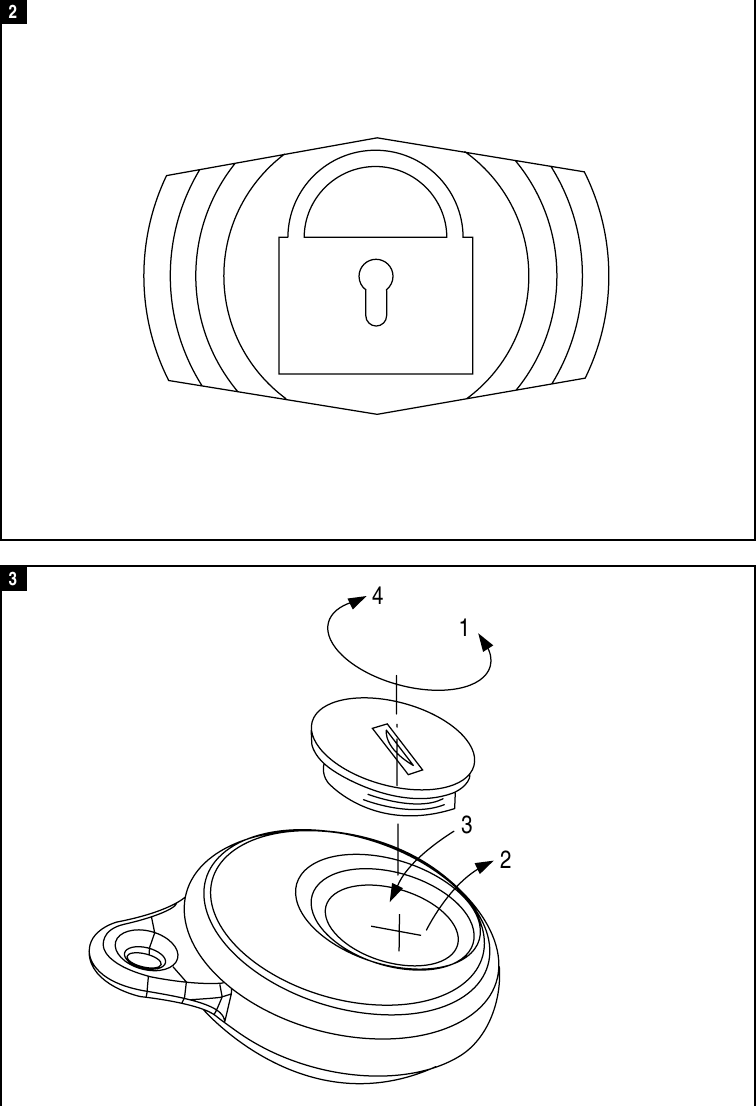 2

3

4

1

3

2