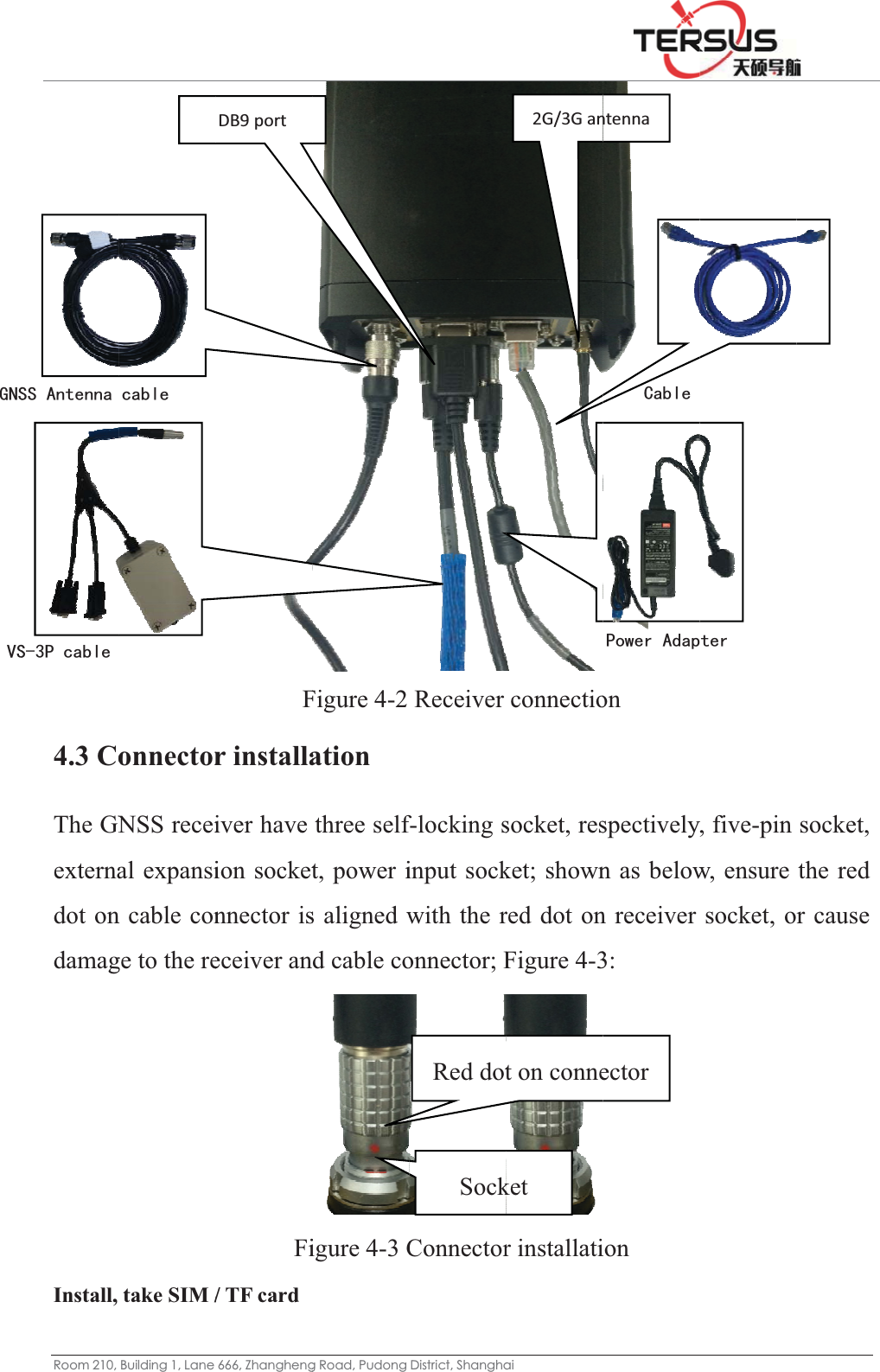 TERSUS
天硕导航

DB9 port

2G/3G antenna

GNSS Antenna cable

Cable

VS-3P cable

Power Adapter

Figure 4-2 Receiver connection

4.3 Connector installation

The GNSS receiver have three self-locking socket, respectively, five-pin socket, external expansion socket, power input socket; shown as below, ensure the red dot on cable connector is aligned with the red dot on receiver socket, or cause damage to the receiver and cable connector; Figure 4-3:

Red dot on connector

Socket

Figure 4-3 Connector installation

Install, take SIM / TF card

Room 210, Building 1, Lane 666, Zhangheng Road, Pudong District, Shanghai