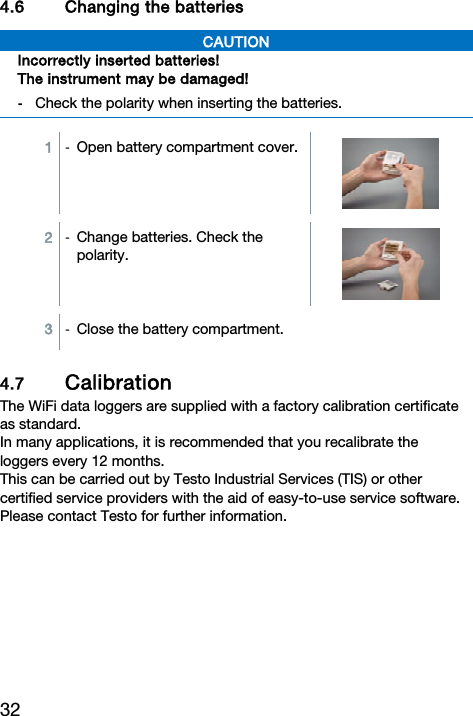 4.6 Changing the batteries

CAUTION

Incorrectly inserted batteries!
The instrument may be damaged!

- Check the polarity when inserting the batteries.

1 - Open battery compartment cover.

2 - Change batteries. Check the polarity.

3 - Close the battery compartment.

4.7 Calibration

The WiFi data loggers are supplied with a factory calibration certificate as standard.
In many applications, it is recommended that you recalibrate the loggers every 12 months.
This can be carried out by Testo Industrial Services (TIS) or other certified service providers with the aid of easy-to-use service software.
Please contact Testo for further information.

32