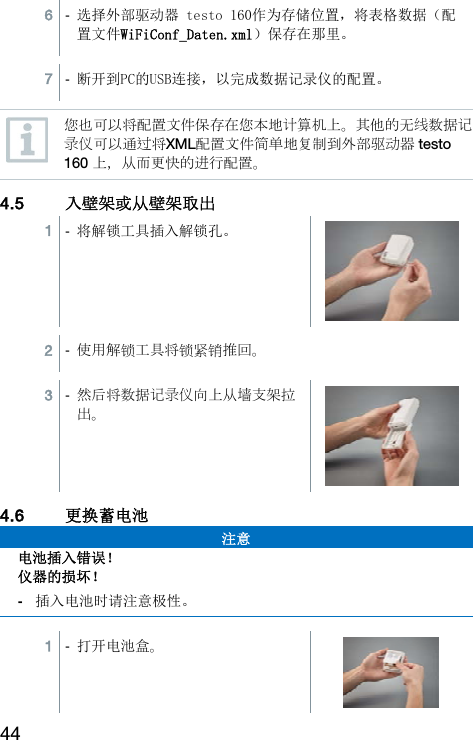 6 - 选择外部驱动器 testo 160作为存储位置，将表格数据（配置文件WiFiConf_Daten.xml）保存在那里。

7 - 断开到PC的USB连接，以完成数据记录仪的配置。

您也可以将配置文件保存在您本地计算机上。其他的无线数据记录仪可以通过将XML配置文件简单地复制到外部驱动器 testo 160 上，从而更快的进行配置。

4.5 入壁架或从壁架取出

1 - 将解锁工具插入解锁孔。

2 - 使用解锁工具将锁紧销推回。

3 - 然后将数据记录仪向上从墙支架拉出。

4.6 更换蓄电池

注意

电池插入错误！
仪器的损坏！

- 插入电池时请注意极性。

1 - 打开电池盒。

44