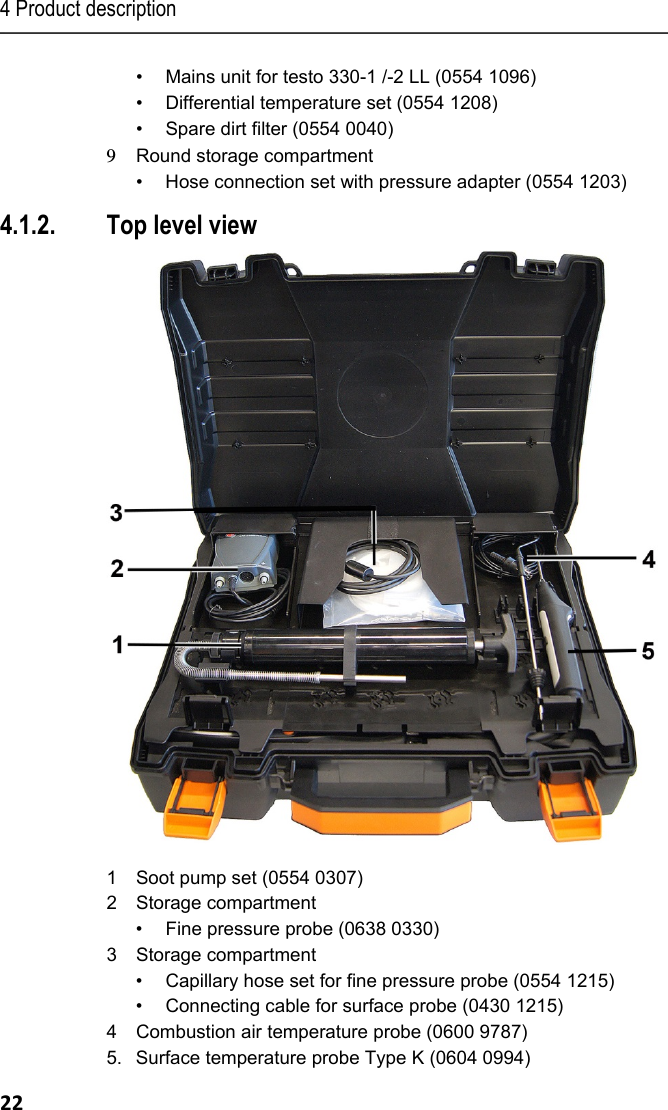 4 Product description

• Mains unit for testo 330-1 /-2 LL (0554 1096)
• Differential temperature set (0554 1208)
• Spare dirt filter (0554 0040)

9 Round storage compartment
• Hose connection set with pressure adapter (0554 1203)

4.1.2. Top level view

3
2
1
4
5

1 Soot pump set (0554 0307)
2 Storage compartment
• Fine pressure probe (0638 0330)
3 Storage compartment
• Capillary hose set for fine pressure probe (0554 1215)
• Connecting cable for surface probe (0430 1215)
4 Combustion air temperature probe (0600 9787)
5. Surface temperature probe Type K (0604 0994)

22