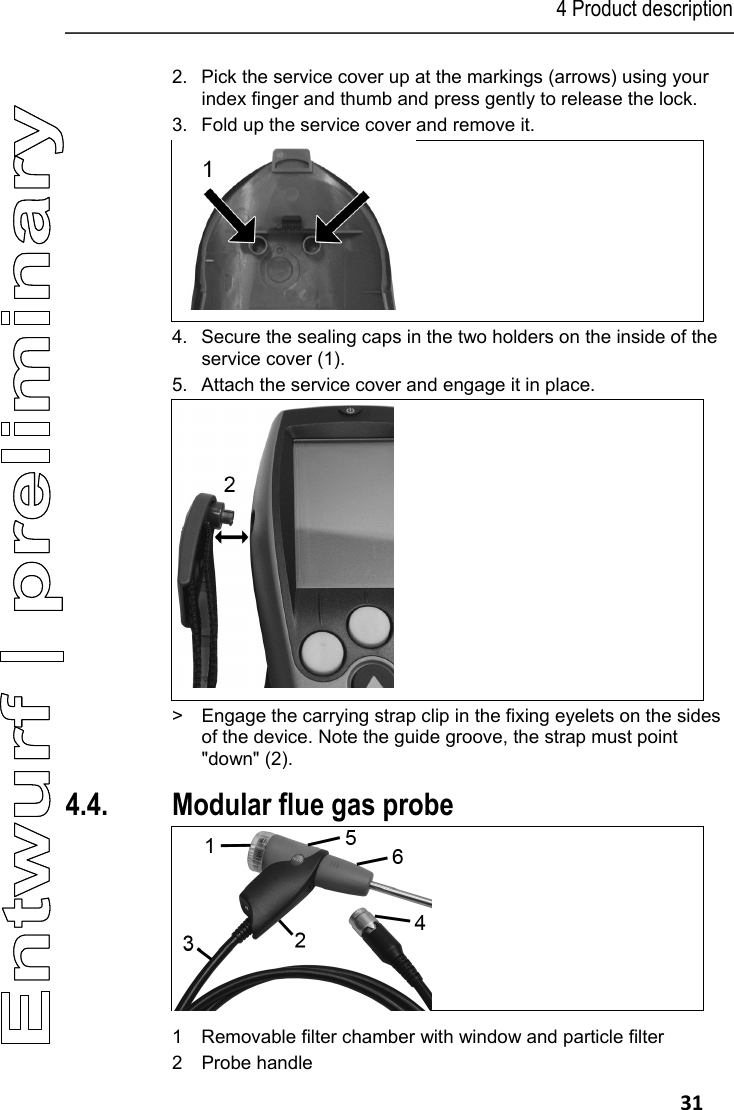 4 Product description

Entwurf | preliminary

2. Pick the service cover up at the markings (arrows) using your index finger and thumb and press gently to release the lock.

3. Fold up the service cover and remove it.

1

4. Secure the sealing caps in the two holders on the inside of the service cover (1).

5. Attach the service cover and engage it in place.

2

> Engage the carrying strap clip in the fixing eyelets on the sides of the device. Note the guide groove, the strap must point "down" (2).

4.4. Modular flue gas probe

1 5 6 4 3 2

1 Removable filter chamber with window and particle filter

2 Probe handle

31