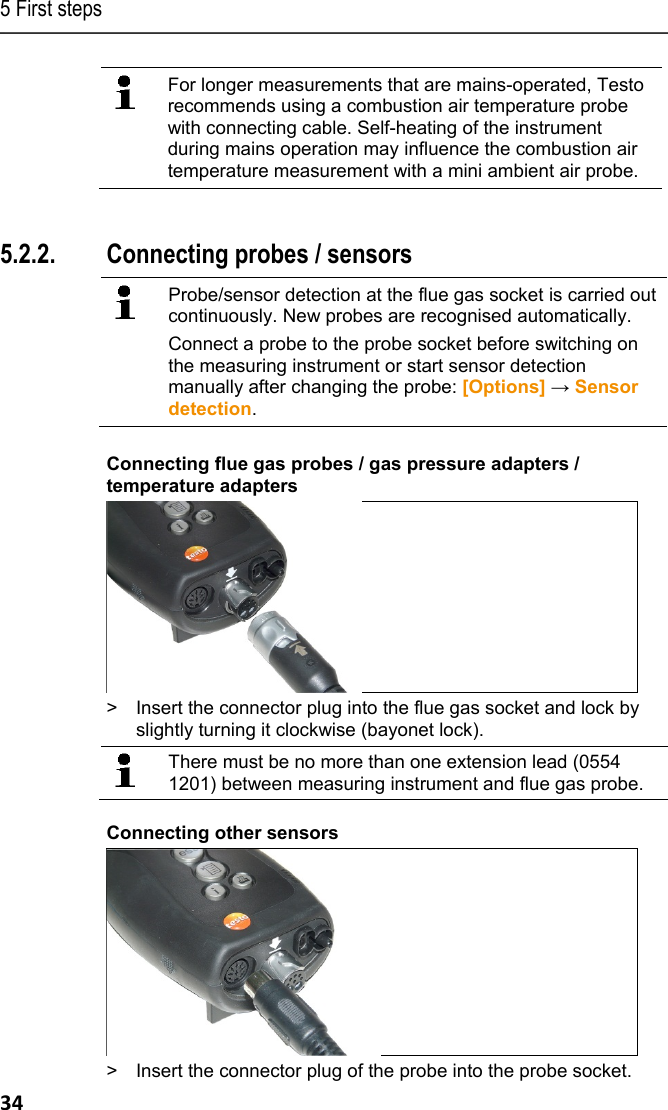 5 First steps

For longer measurements that are mains-operated, Testo recommends using a combustion air temperature probe with connecting cable. Self-heating of the instrument during mains operation may influence the combustion air temperature measurement with a mini ambient air probe.

5.2.2. Connecting probes / sensors

Probe/sensor detection at the flue gas socket is carried out continuously. New probes are recognised automatically.

Connect a probe to the probe socket before switching on the measuring instrument or start sensor detection manually after changing the probe: [Options] → Sensor detection.

Connecting flue gas probes / gas pressure adapters / temperature adapters

testo

> Insert the connector plug into the flue gas socket and lock by slightly turning it clockwise (bayonet lock).

There must be no more than one extension lead (0554 1201) between measuring instrument and flue gas probe.

Connecting other sensors

testo

> Insert the connector plug of the probe into the probe socket.

34