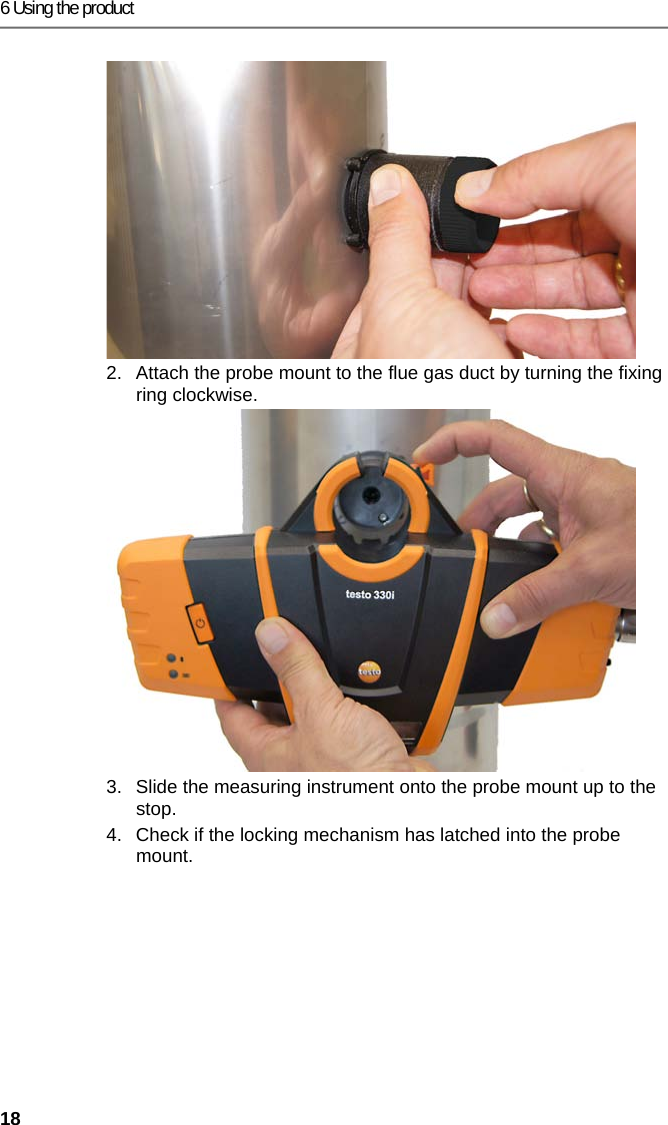 6 Using the product

2. Attach the probe mount to the flue gas duct by turning the fixing ring clockwise.

testo 330i

testo

3. Slide the measuring instrument onto the probe mount up to the stop.

4. Check if the locking mechanism has latched into the probe mount.

18