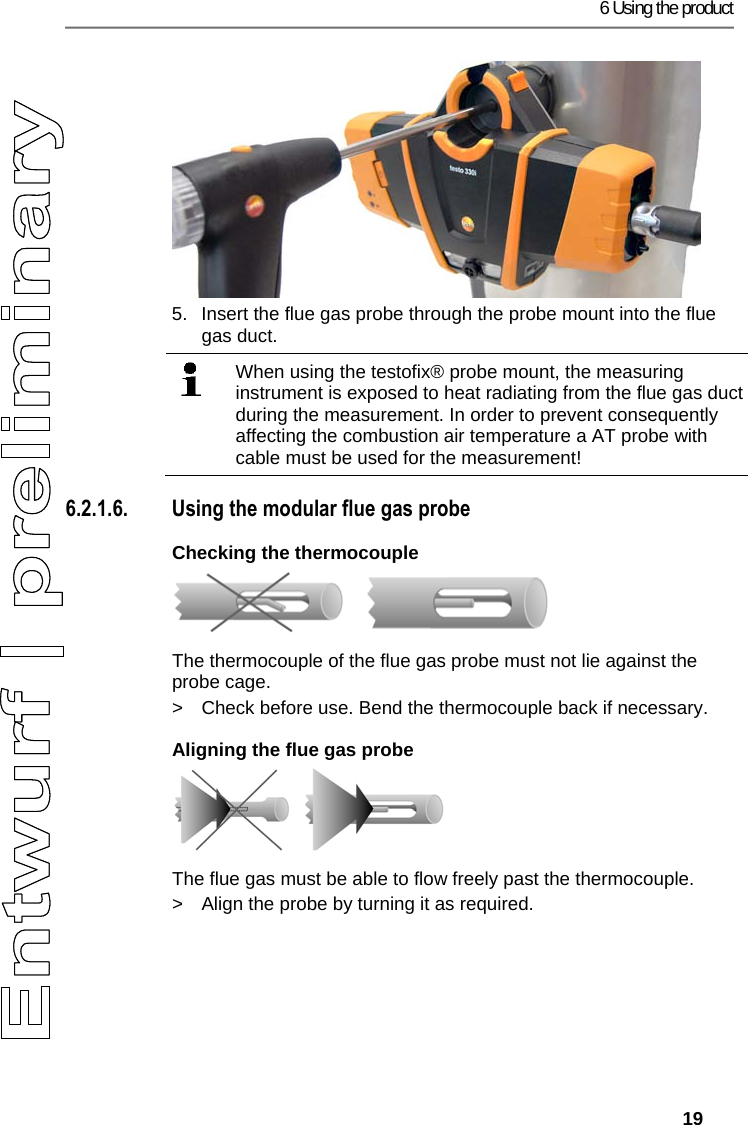 6 Using the product

Entwurf | preliminary

testo 330i

5. Insert the flue gas probe through the probe mount into the flue gas duct.

When using the testofix® probe mount, the measuring instrument is exposed to heat radiating from the flue gas duct during the measurement. In order to prevent consequently affecting the combustion air temperature a AT probe with cable must be used for the measurement!

6.2.1.6. Using the modular flue gas probe

Checking the thermocouple

The thermocouple of the flue gas probe must not lie against the probe cage.

> Check before use. Bend the thermocouple back if necessary.

Aligning the flue gas probe

The flue gas must be able to flow freely past the thermocouple.

> Align the probe by turning it as required.

19