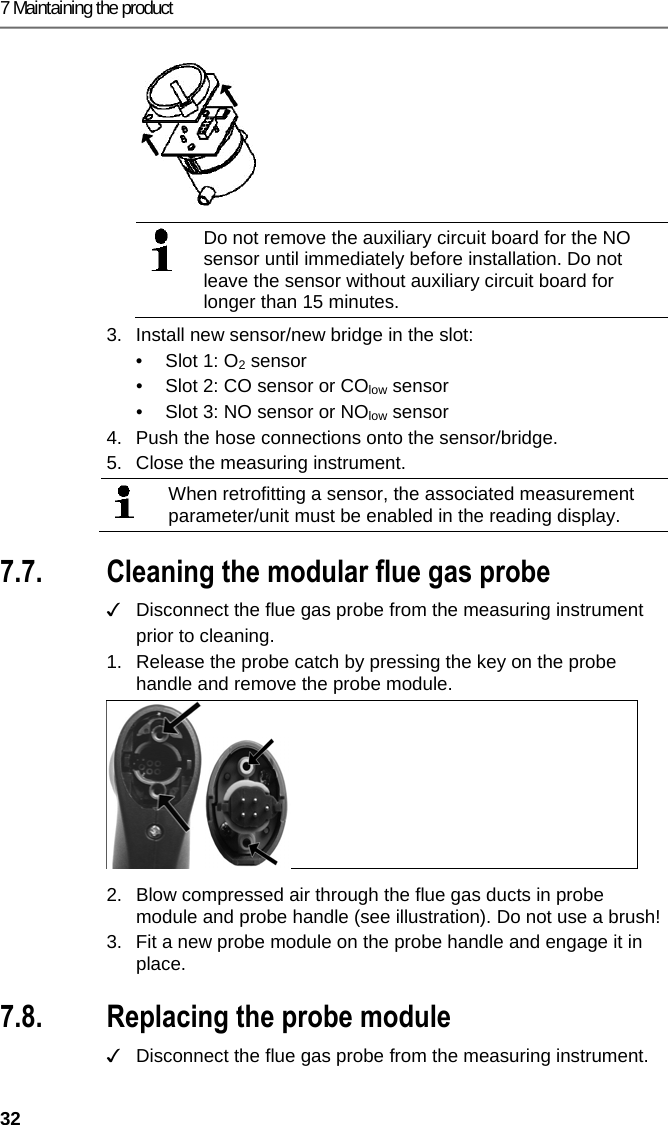 7 Maintaining the product

Do not remove the auxiliary circuit board for the NO sensor until immediately before installation. Do not leave the sensor without auxiliary circuit board for longer than 15 minutes.

3. Install new sensor/new bridge in the slot:
• Slot 1: $O_2$ sensor
• Slot 2: CO sensor or $CO_{low}$ sensor
• Slot 3: NO sensor or $NO_{low}$ sensor
4. Push the hose connections onto the sensor/bridge.
5. Close the measuring instrument.

When retrofitting a sensor, the associated measurement parameter/unit must be enabled in the reading display.

7.7. Cleaning the modular flue gas probe

✓ Disconnect the flue gas probe from the measuring instrument prior to cleaning.
1. Release the probe catch by pressing the key on the probe handle and remove the probe module.
2. Blow compressed air through the flue gas ducts in probe module and probe handle (see illustration). Do not use a brush!
3. Fit a new probe module on the probe handle and engage it in place.

7.8. Replacing the probe module

✓ Disconnect the flue gas probe from the measuring instrument.

32