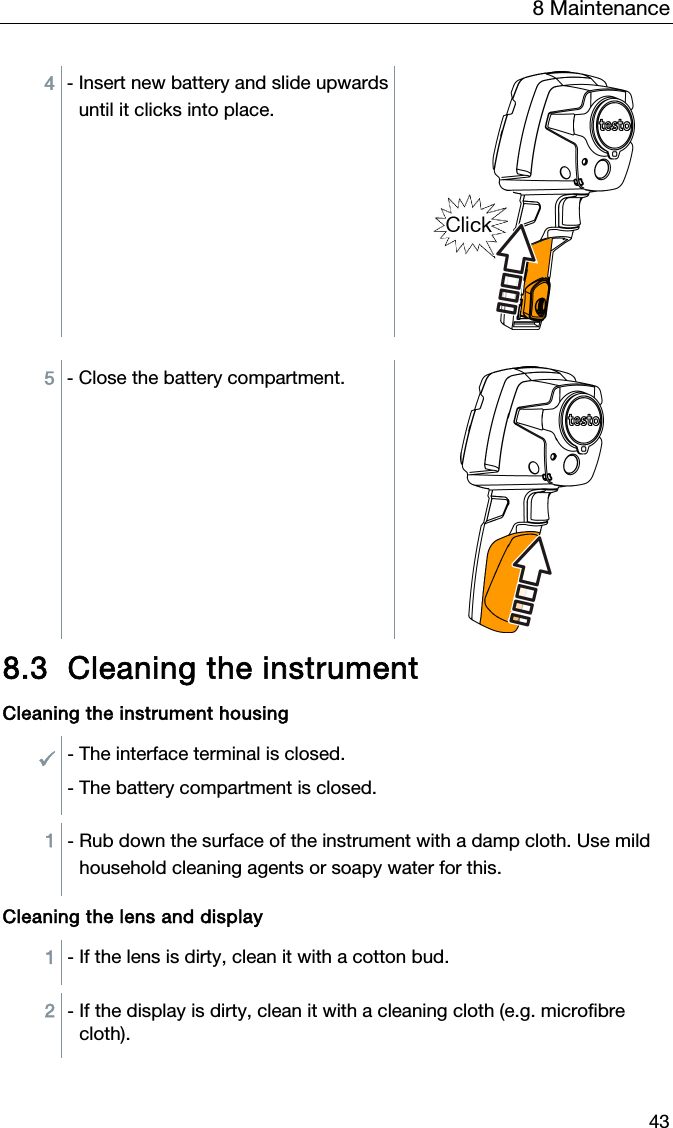 8 Maintenance

4 - Insert new battery and slide upwards until it clicks into place.

testo

Click

5 - Close the battery compartment.

testo

8.3 Cleaning the instrument

Cleaning the instrument housing

✓ - The interface terminal is closed.

- The battery compartment is closed.

1 - Rub down the surface of the instrument with a damp cloth. Use mild household cleaning agents or soapy water for this.

Cleaning the lens and display

1 - If the lens is dirty, clean it with a cotton bud.

2 - If the display is dirty, clean it with a cleaning cloth (e.g. microfibre cloth).

43