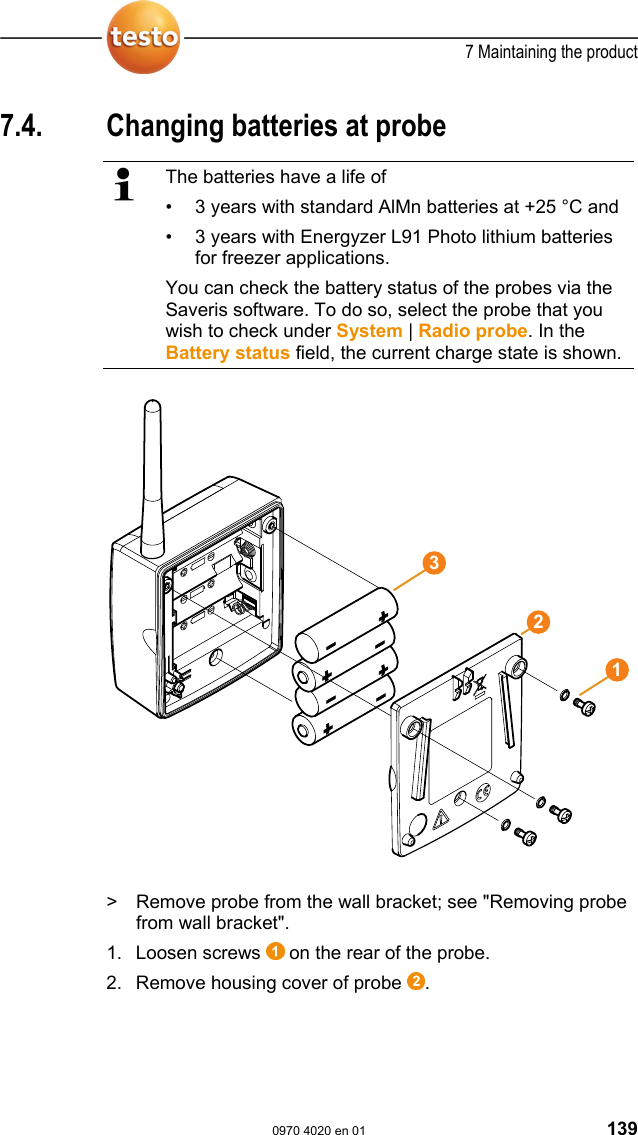 testo

7 Maintaining the product

7.4. Changing batteries at probe

The batteries have a life of

• 3 years with standard AlMn batteries at +25 °C and

• 3 years with Energyzer L91 Photo lithium batteries for freezer applications.

You can check the battery status of the probes via the Saveris software. To do so, select the probe that you wish to check under System | Radio probe. In the Battery status field, the current charge state is shown.

3

2

1

> Remove probe from the wall bracket; see "Removing probe from wall bracket".

1. Loosen screws 1 on the rear of the probe.

2. Remove housing cover of probe 2.

0970 4020 en 01

139