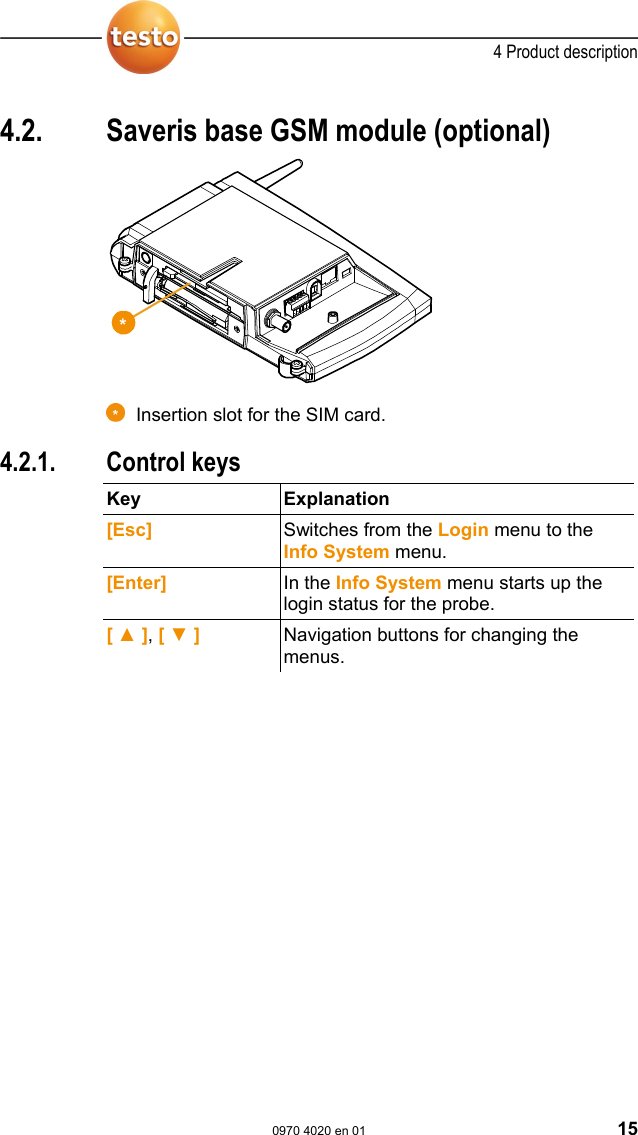 testo

4 Product description

4.2. Saveris base GSM module (optional)

*

* Insertion slot for the SIM card.

4.2.1. Control keys

| Key | Explanation |
|---|---|
| [Esc] | Switches from the Login menu to the Info System menu. |
| [Enter] | In the Info System menu starts up the login status for the probe. |
| [ ▲ ], [ ▼ ] | Navigation buttons for changing the menus. |

0970 4020 en 01

15