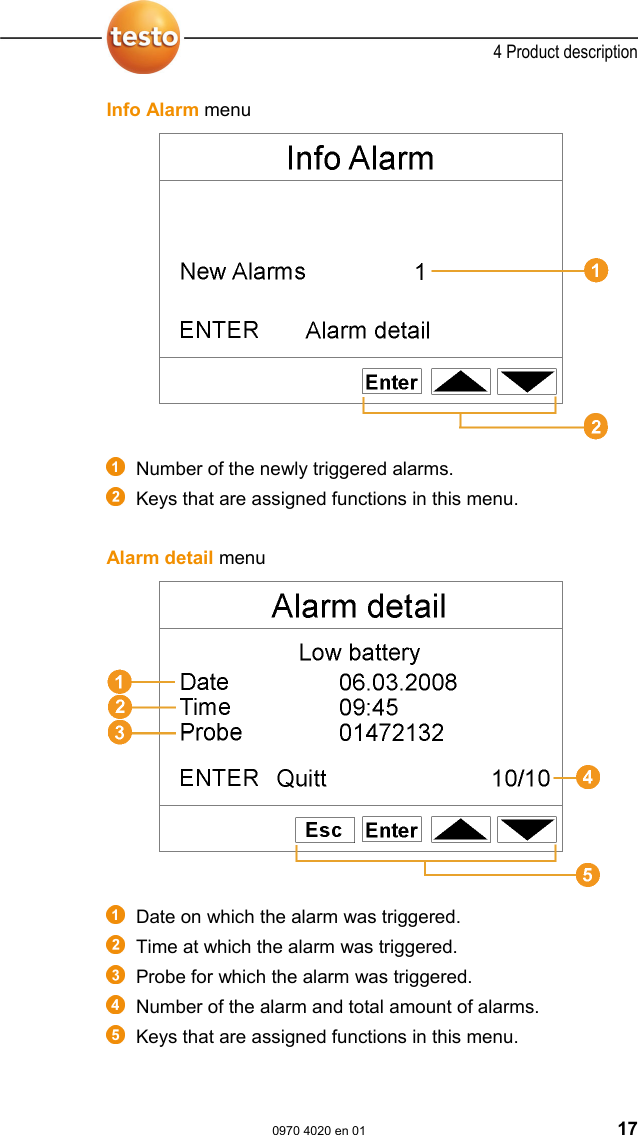 testo

4 Product description

Info Alarm menu

Info Alarm

New Alarms 1

ENTER Alarm detail

Enter

1

2

1 Number of the newly triggered alarms.

2 Keys that are assigned functions in this menu.

Alarm detail menu

Alarm detail

Low battery

Date 06.03.2008

Time 09:45

Probe 01472132

ENTER Quitt 10/10

Esc Enter

1

2

3

4

5

1 Date on which the alarm was triggered.

2 Time at which the alarm was triggered.

3 Probe for which the alarm was triggered.

4 Number of the alarm and total amount of alarms.

5 Keys that are assigned functions in this menu.

0970 4020 en 01

17