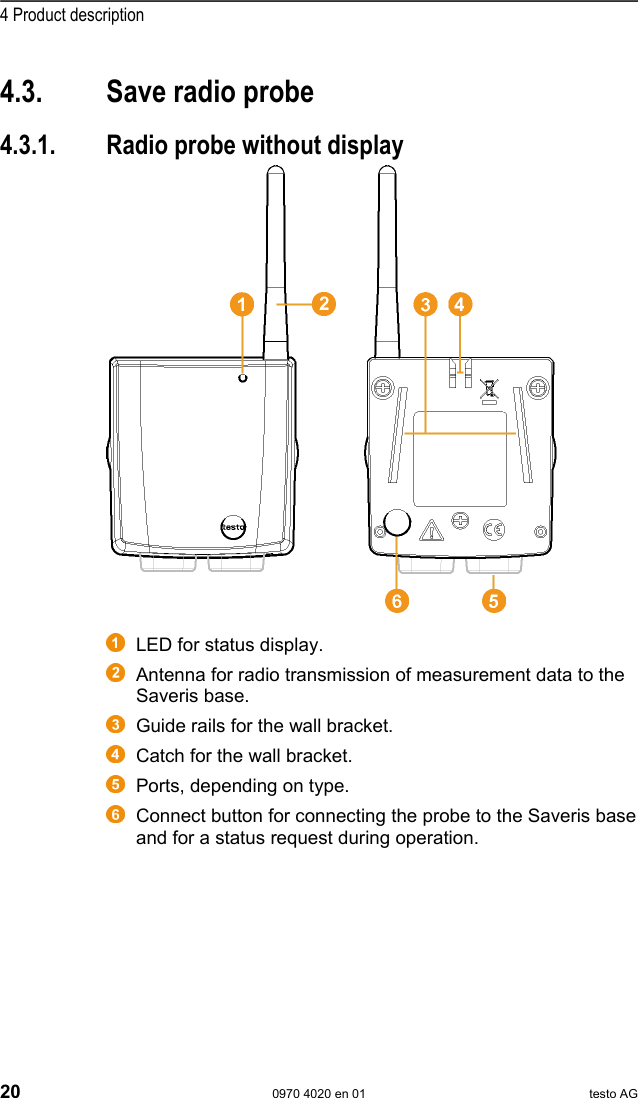 4 Product description

4.3. Save radio probe

4.3.1. Radio probe without display

1 2 3 4

testo

6 5

1 LED for status display.

2 Antenna for radio transmission of measurement data to the Saveris base.

3 Guide rails for the wall bracket.

4 Catch for the wall bracket.

5 Ports, depending on type.

6 Connect button for connecting the probe to the Saveris base and for a status request during operation.

20 0970 4020 en 01 testo AG