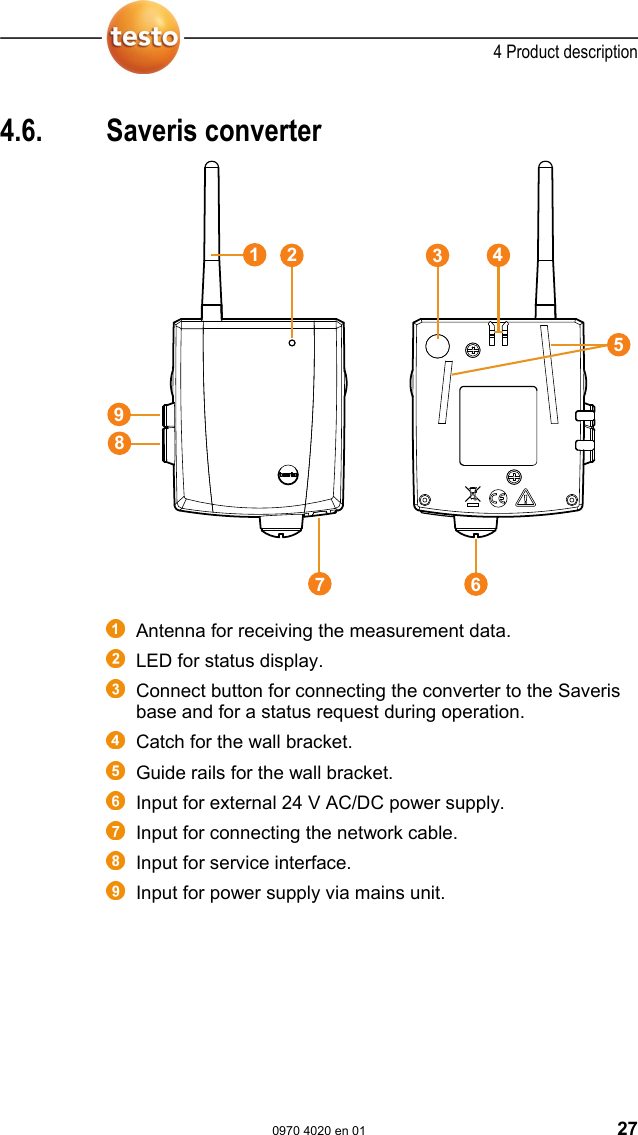 testo

4 Product description

4.6. Saveris converter

1 2 3 4 5 9 8 7 6

1 Antenna for receiving the measurement data.

2 LED for status display.

3 Connect button for connecting the converter to the Saveris base and for a status request during operation.

4 Catch for the wall bracket.

5 Guide rails for the wall bracket.

6 Input for external 24 V AC/DC power supply.

7 Input for connecting the network cable.

8 Input for service interface.

9 Input for power supply via mains unit.

0970 4020 en 01

27