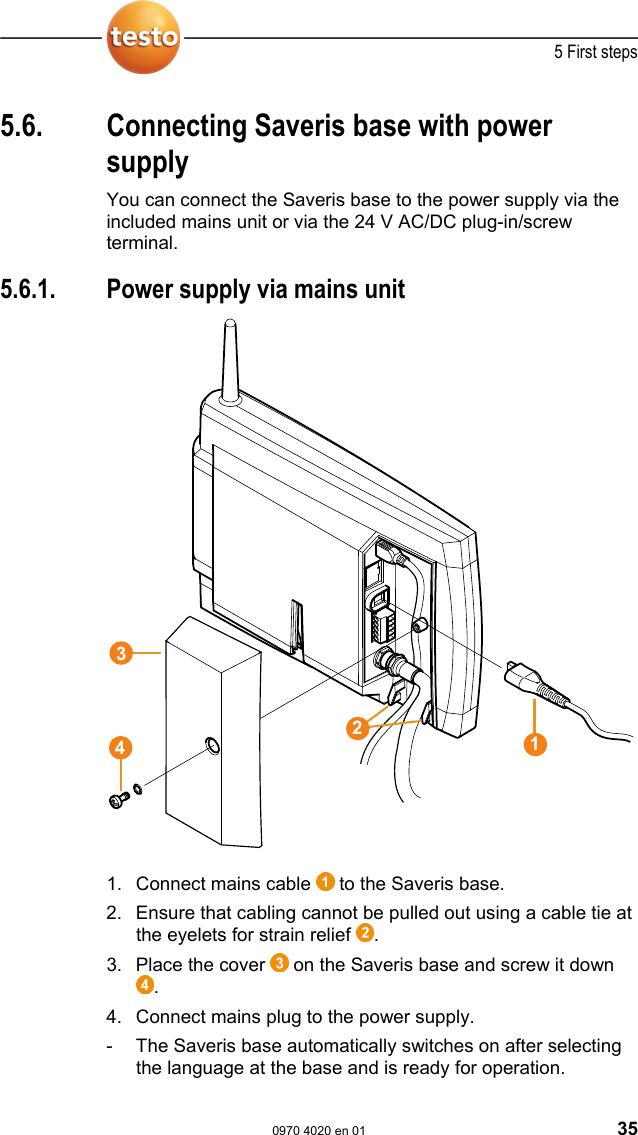 testo

5 First steps

5.6. Connecting Saveris base with power supply

You can connect the Saveris base to the power supply via the included mains unit or via the 24 V AC/DC plug-in/screw terminal.

5.6.1. Power supply via mains unit

3

4

2

1

1. Connect mains cable 1 to the Saveris base.

2. Ensure that cabling cannot be pulled out using a cable tie at the eyelets for strain relief 2.

3. Place the cover 3 on the Saveris base and screw it down 4.

4. Connect mains plug to the power supply.

- The Saveris base automatically switches on after selecting the language at the base and is ready for operation.

0970 4020 en 01

35