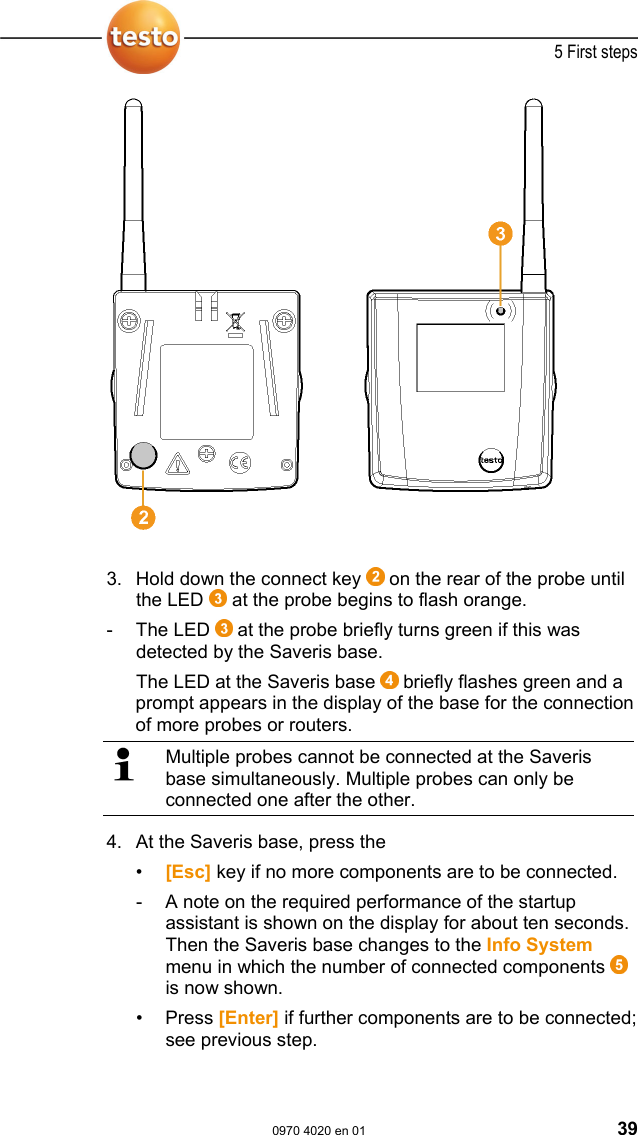 testo

5 First steps

3

testo

2

3. Hold down the connect key 2 on the rear of the probe until the LED 3 at the probe begins to flash orange.

- The LED 3 at the probe briefly turns green if this was detected by the Saveris base.

The LED at the Saveris base 4 briefly flashes green and a prompt appears in the display of the base for the connection of more probes or routers.

Multiple probes cannot be connected at the Saveris base simultaneously. Multiple probes can only be connected one after the other.

4. At the Saveris base, press the

• [Esc] key if no more components are to be connected.

- A note on the required performance of the startup assistant is shown on the display for about ten seconds. Then the Saveris base changes to the Info System menu in which the number of connected components 5 is now shown.

• Press [Enter] if further components are to be connected; see previous step.

0970 4020 en 01

39