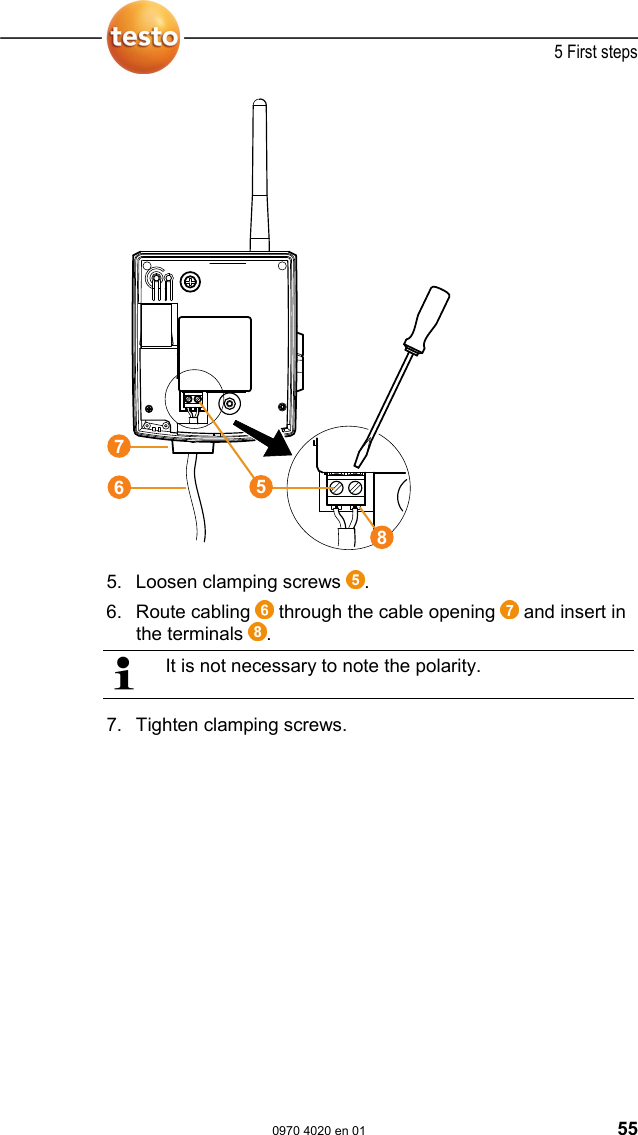 testo

5 First steps

7
6
5
8

5. Loosen clamping screws 5.

6. Route cabling 6 through the cable opening 7 and insert in the terminals 8.

It is not necessary to note the polarity.

7. Tighten clamping screws.

0970 4020 en 01

55