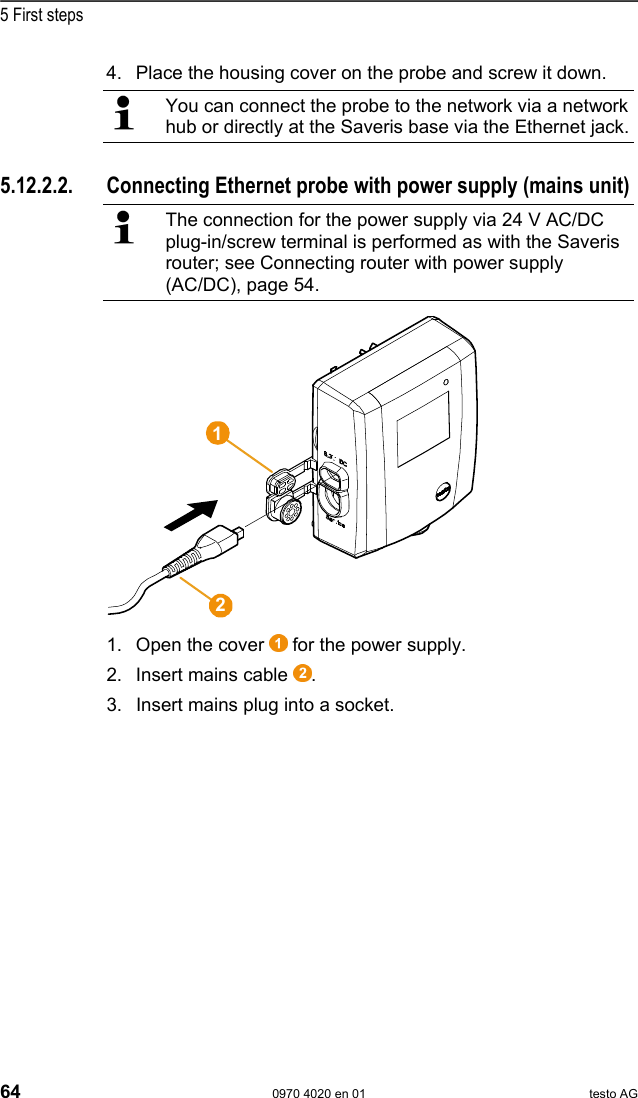 5 First steps

4. Place the housing cover on the probe and screw it down.

You can connect the probe to the network via a network hub or directly at the Saveris base via the Ethernet jack.

5.12.2.2. Connecting Ethernet probe with power supply (mains unit)

The connection for the power supply via 24 V AC/DC plug-in/screw terminal is performed as with the Saveris router; see Connecting router with power supply (AC/DC), page 54.

1

2

1. Open the cover 1 for the power supply.

2. Insert mains cable 2.

3. Insert mains plug into a socket.

64 0970 4020 en 01 testo AG