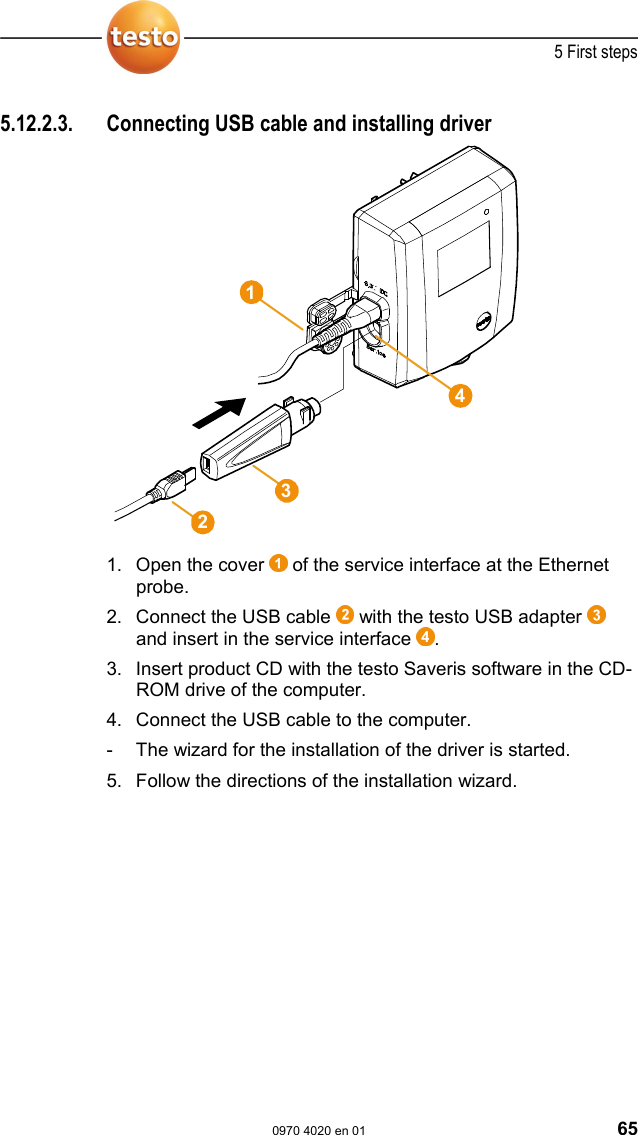 testo

5 First steps

5.12.2.3. Connecting USB cable and installing driver

1

4

3

2

1. Open the cover 1 of the service interface at the Ethernet probe.

2. Connect the USB cable 2 with the testo USB adapter 3 and insert in the service interface 4.

3. Insert product CD with the testo Saveris software in the CD-ROM drive of the computer.

4. Connect the USB cable to the computer.

- The wizard for the installation of the driver is started.

5. Follow the directions of the installation wizard.

0970 4020 en 01

65