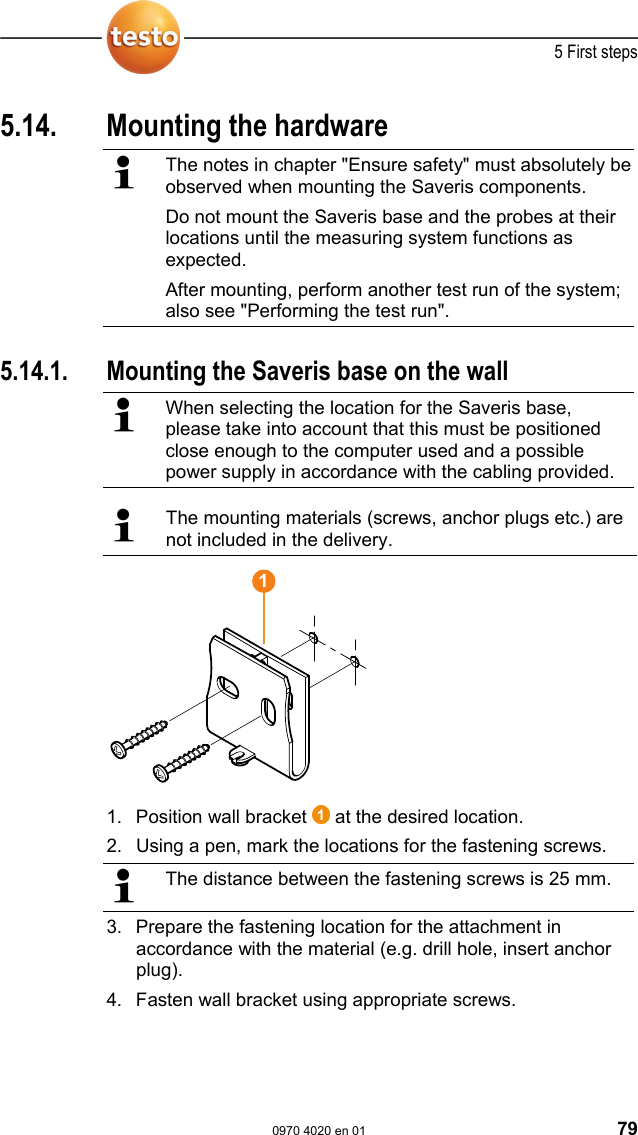 testo

5 First steps

5.14. Mounting the hardware

The notes in chapter "Ensure safety" must absolutely be observed when mounting the Saveris components.

Do not mount the Saveris base and the probes at their locations until the measuring system functions as expected.

After mounting, perform another test run of the system; also see "Performing the test run".

5.14.1. Mounting the Saveris base on the wall

When selecting the location for the Saveris base, please take into account that this must be positioned close enough to the computer used and a possible power supply in accordance with the cabling provided.

The mounting materials (screws, anchor plugs etc.) are not included in the delivery.

1

1. Position wall bracket 1 at the desired location.

2. Using a pen, mark the locations for the fastening screws.

The distance between the fastening screws is 25 mm.

3. Prepare the fastening location for the attachment in accordance with the material (e.g. drill hole, insert anchor plug).

4. Fasten wall bracket using appropriate screws.

0970 4020 en 01

79