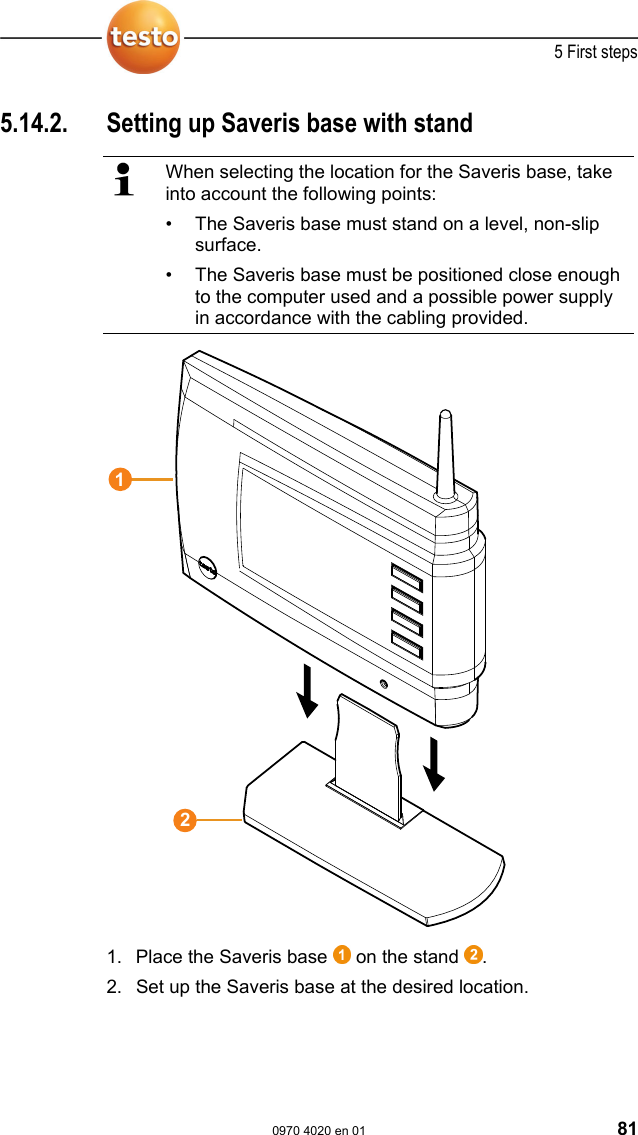 testo

5 First steps

5.14.2. Setting up Saveris base with stand

When selecting the location for the Saveris base, take into account the following points:

• The Saveris base must stand on a level, non-slip surface.

• The Saveris base must be positioned close enough to the computer used and a possible power supply in accordance with the cabling provided.

1

2

1. Place the Saveris base 1 on the stand 2.

2. Set up the Saveris base at the desired location.

0970 4020 en 01

81