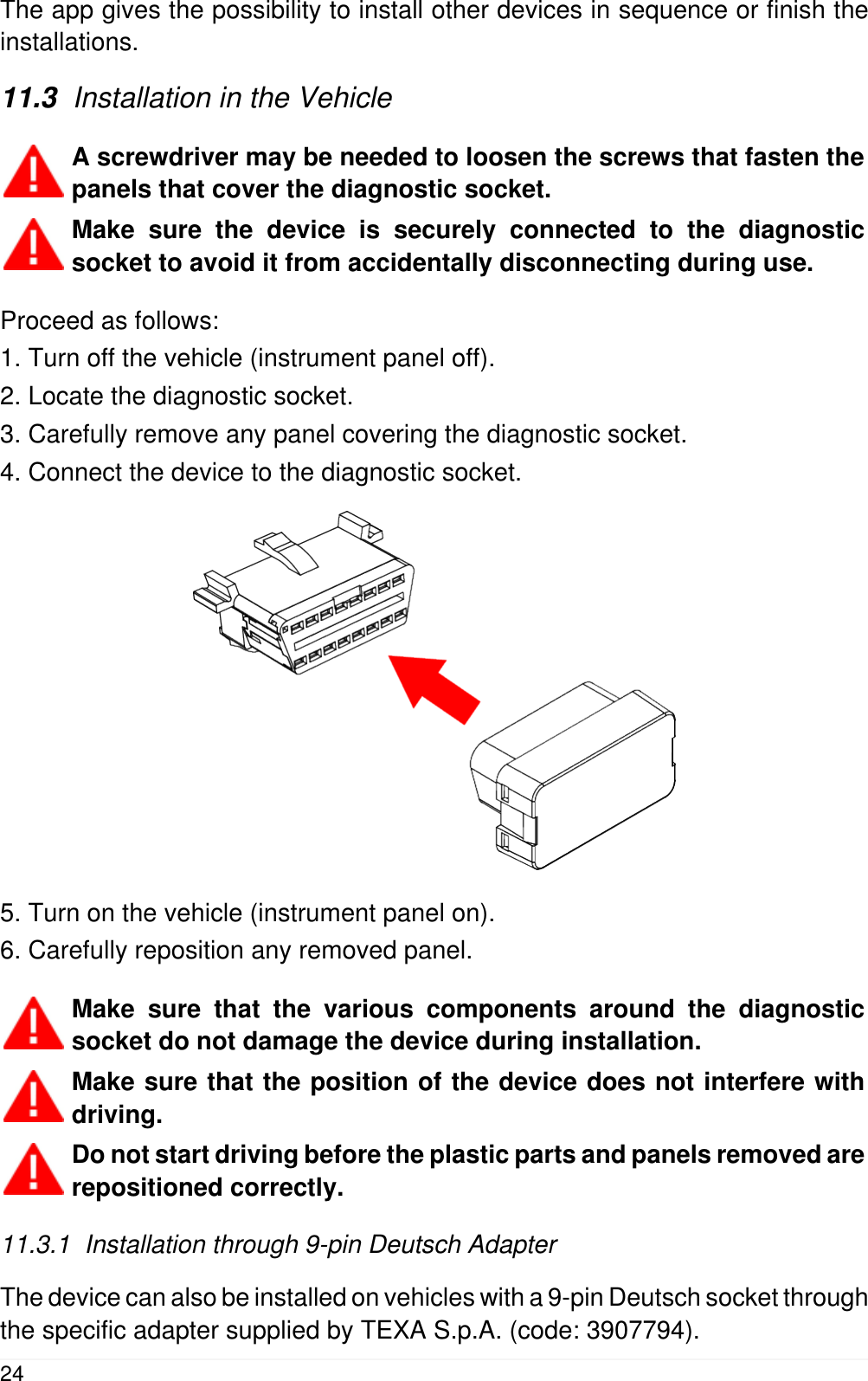 The app gives the possibility to install other devices in sequence or finish the installations.

11.3 Installation in the Vehicle

A screwdriver may be needed to loosen the screws that fasten the panels that cover the diagnostic socket.

Make sure the device is securely connected to the diagnostic socket to avoid it from accidentally disconnecting during use.

Proceed as follows:
1. Turn off the vehicle (instrument panel off).
2. Locate the diagnostic socket.
3. Carefully remove any panel covering the diagnostic socket.
4. Connect the device to the diagnostic socket.

5. Turn on the vehicle (instrument panel on).
6. Carefully reposition any removed panel.

Make sure that the various components around the diagnostic socket do not damage the device during installation.

Make sure that the position of the device does not interfere with driving.

Do not start driving before the plastic parts and panels removed are repositioned correctly.

11.3.1 Installation through 9-pin Deutsch Adapter

The device can also be installed on vehicles with a 9-pin Deutsch socket through the specific adapter supplied by TEXA S.p.A. (code: 3907794).

24