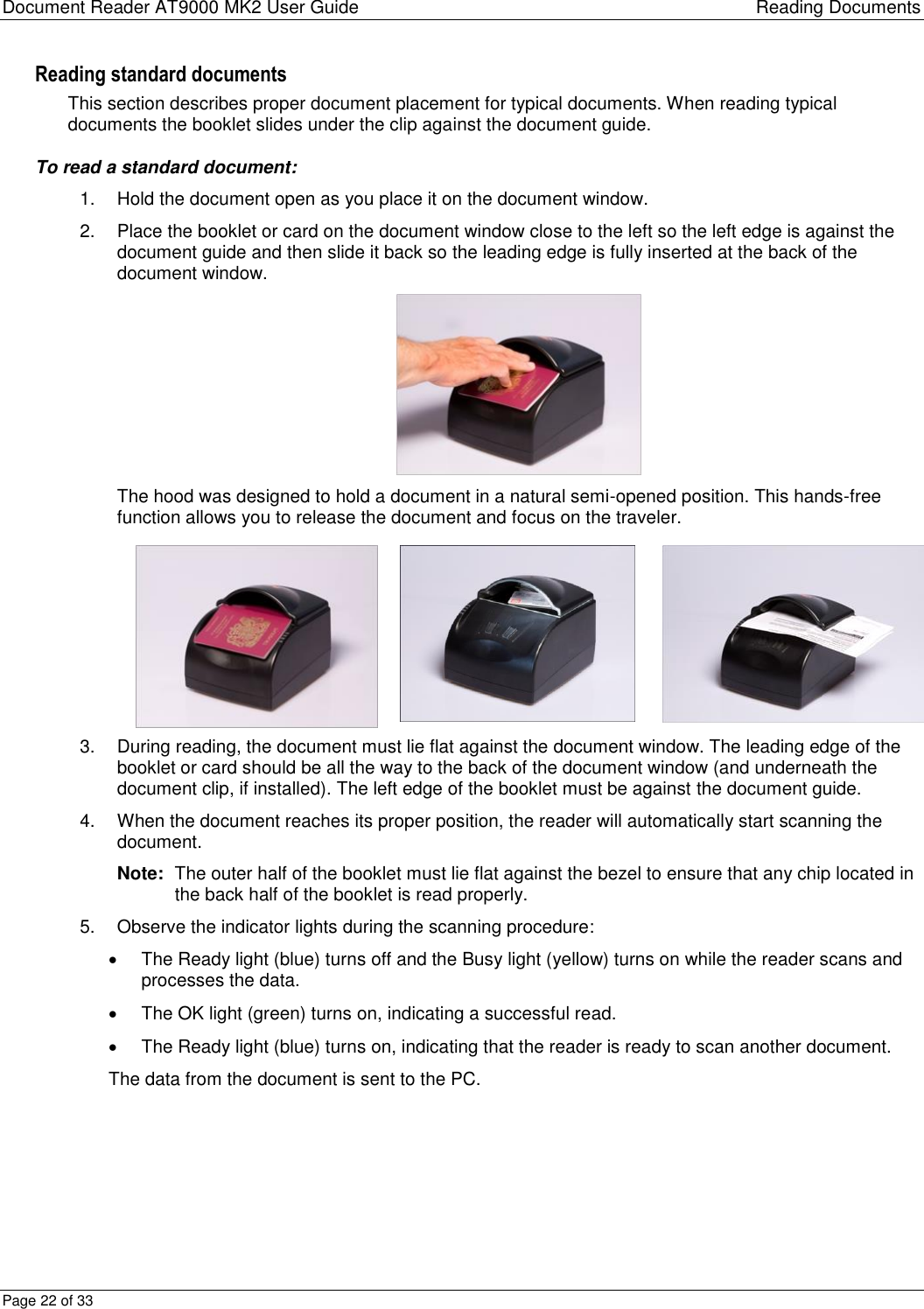 Document Reader AT9000 MK2 User Guide Reading Documents

Reading standard documents

This section describes proper document placement for typical documents. When reading typical documents the booklet slides under the clip against the document guide.

To read a standard document:

1. Hold the document open as you place it on the document window.

2. Place the booklet or card on the document window close to the left so the left edge is against the document guide and then slide it back so the leading edge is fully inserted at the back of the document window.

The hood was designed to hold a document in a natural semi-opened position. This hands-free function allows you to release the document and focus on the traveler.

3. During reading, the document must lie flat against the document window. The leading edge of the booklet or card should be all the way to the back of the document window (and underneath the document clip, if installed). The left edge of the booklet must be against the document guide.

4. When the document reaches its proper position, the reader will automatically start scanning the document.

Note: The outer half of the booklet must lie flat against the bezel to ensure that any chip located in the back half of the booklet is read properly.

5. Observe the indicator lights during the scanning procedure:

• The Ready light (blue) turns off and the Busy light (yellow) turns on while the reader scans and processes the data.

• The OK light (green) turns on, indicating a successful read.

• The Ready light (blue) turns on, indicating that the reader is ready to scan another document.

The data from the document is sent to the PC.

Page 22 of 33