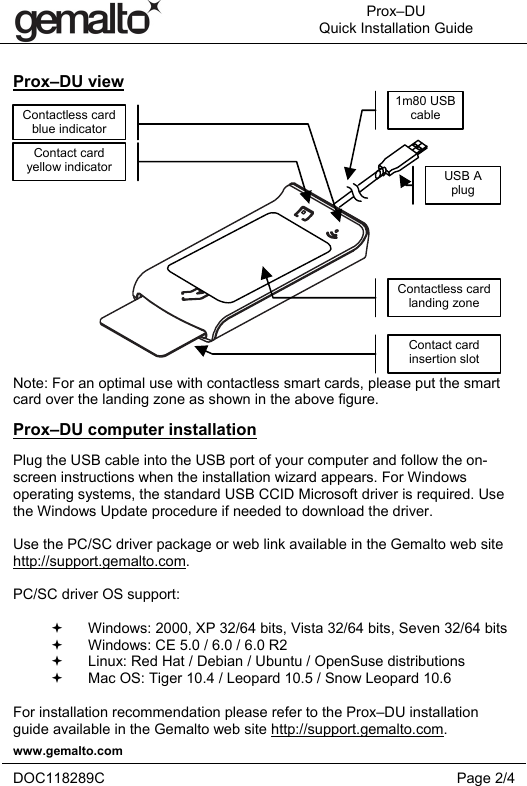 gemalto

Prox–DU
Quick Installation Guide

Prox–DU view

Contactless card blue indicator

Contact card yellow indicator

1m80 USB cable

USB A plug

Contactless card landing zone

Contact card insertion slot

Note: For an optimal use with contactless smart cards, please put the smart card over the landing zone as shown in the above figure.

Prox–DU computer installation

Plug the USB cable into the USB port of your computer and follow the on-screen instructions when the installation wizard appears. For Windows operating systems, the standard USB CCID Microsoft driver is required. Use the Windows Update procedure if needed to download the driver.

Use the PC/SC driver package or web link available in the Gemalto web site http://support.gemalto.com.

PC/SC driver OS support:

✦ Windows: 2000, XP 32/64 bits, Vista 32/64 bits, Seven 32/64 bits
✦ Windows: CE 5.0 / 6.0 / 6.0 R2
✦ Linux: Red Hat / Debian / Ubuntu / OpenSuse distributions
✦ Mac OS: Tiger 10.4 / Leopard 10.5 / Snow Leopard 10.6

For installation recommendation please refer to the Prox–DU installation guide available in the Gemalto web site http://support.gemalto.com.

www.gemalto.com

DOC118289C

Page 2/4