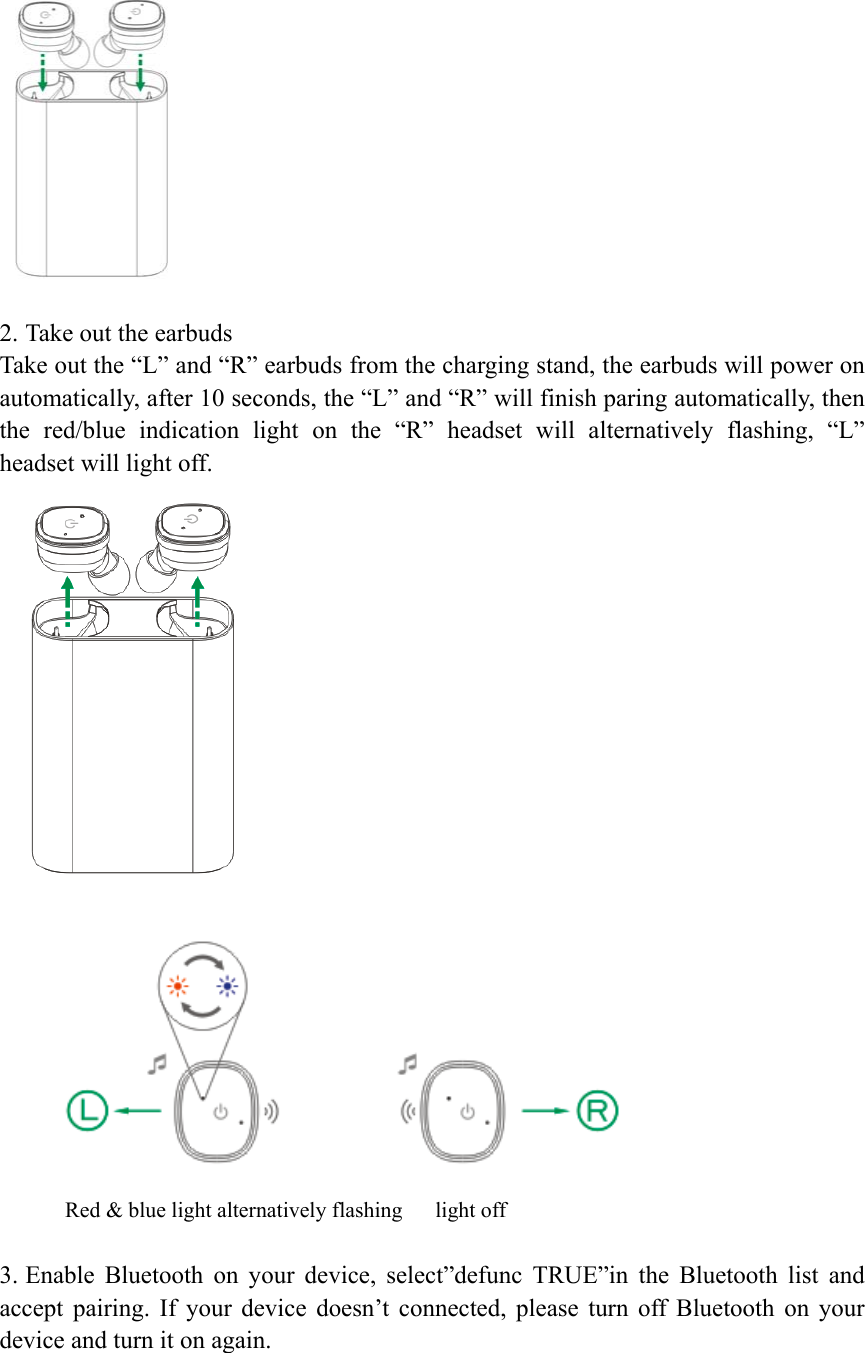 2. Take out the earbuds
Take out the “L” and “R” earbuds from the charging stand, the earbuds will power on automatically, after 10 seconds, the “L” and “R” will finish paring automatically, then the red/blue indication light on the “R” headset will alternatively flashing, “L” headset will light off.

L

R

Red & blue light alternatively flashing light off

3. Enable Bluetooth on your device, select”defunc TRUE”in the Bluetooth list and accept pairing. If your device doesn’t connected, please turn off Bluetooth on your device and turn it on again.